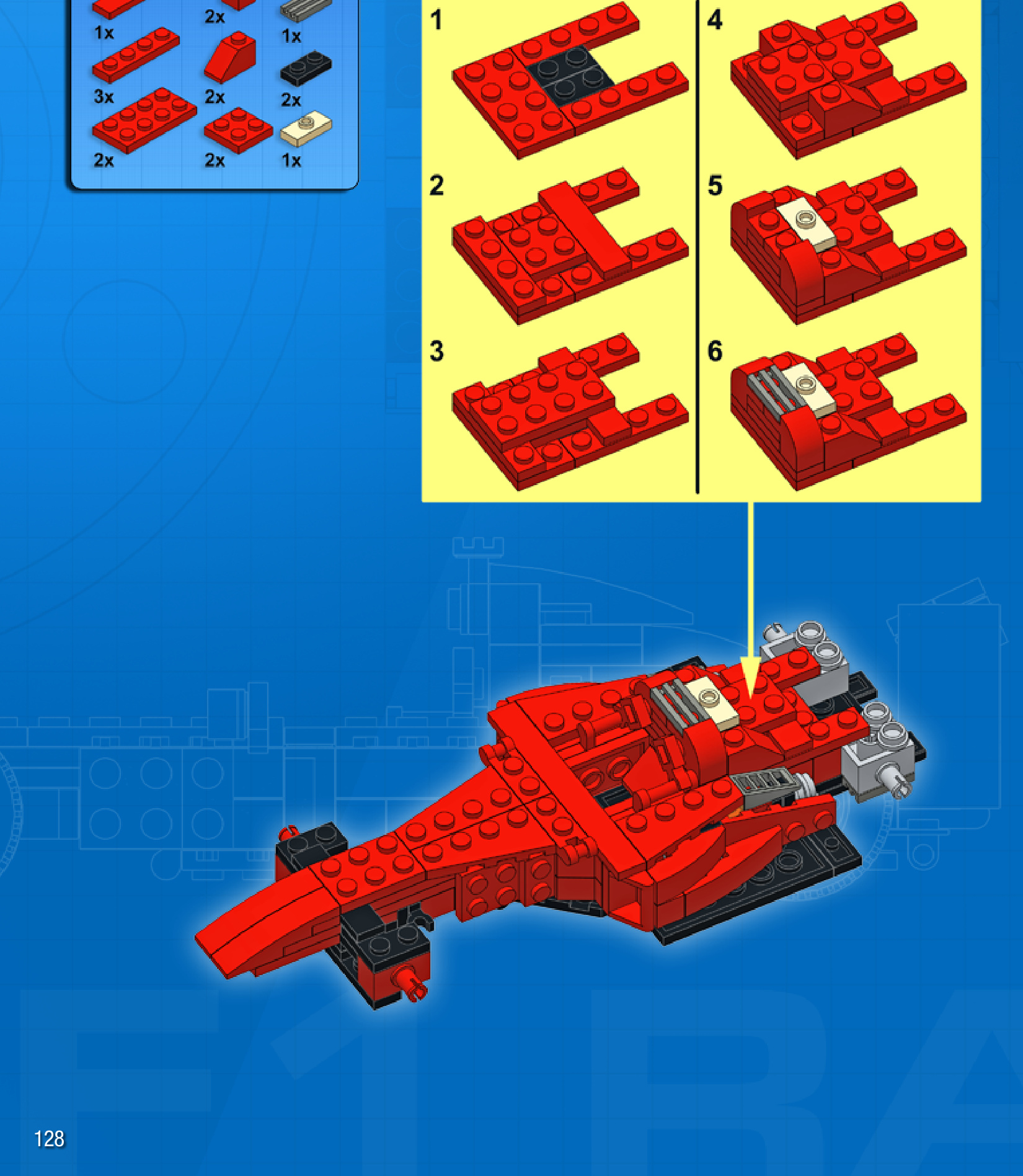 1x 2x 1x

3x 2x 2x

2x 2x 1x

1

2

3

4

5

6

128