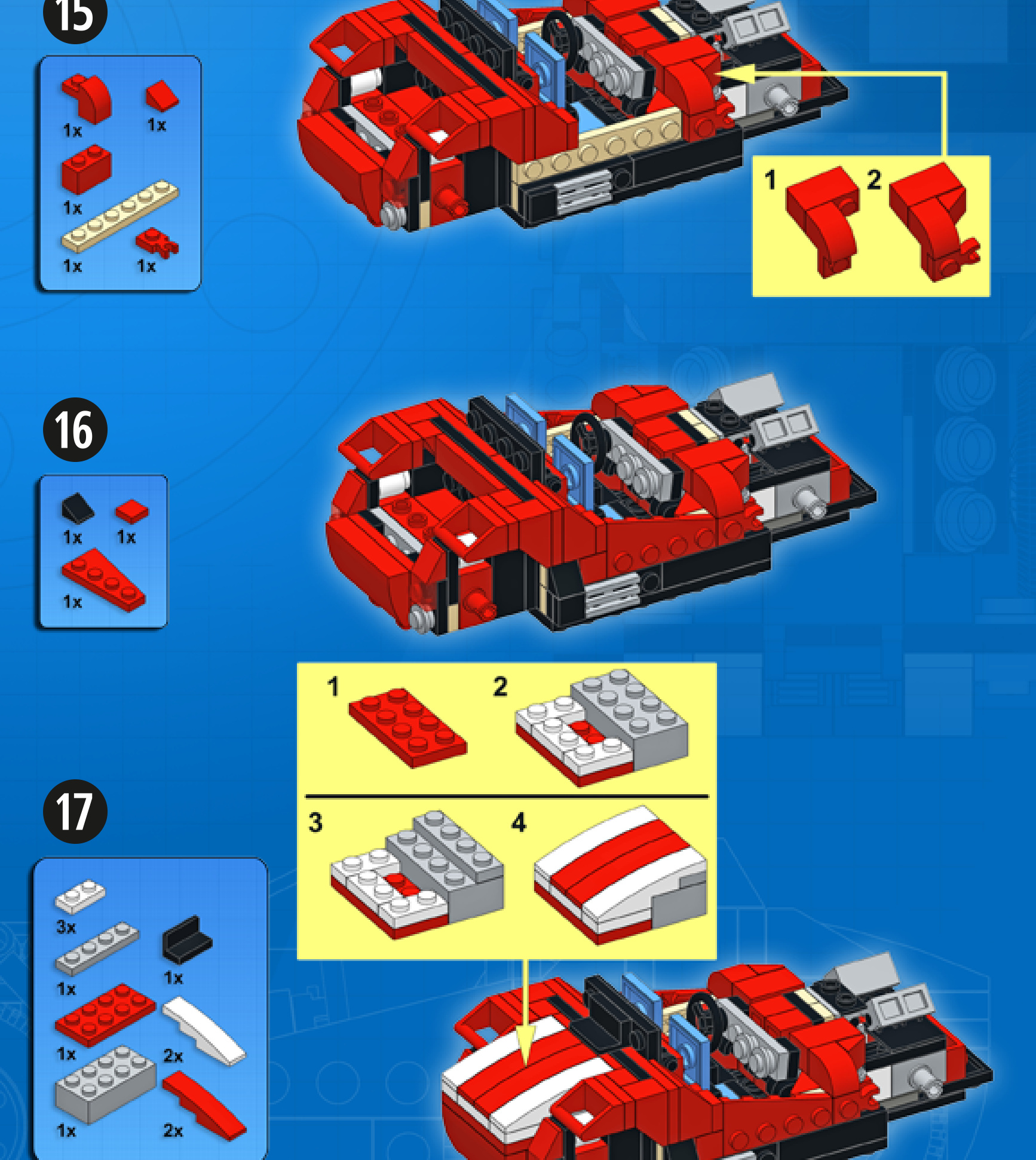 15

1x
1x
1x
1x
1x

1
2

16

1x
1x
1x

1
2
3
4

17

3x
1x
1x
1x
2x
1x
2x