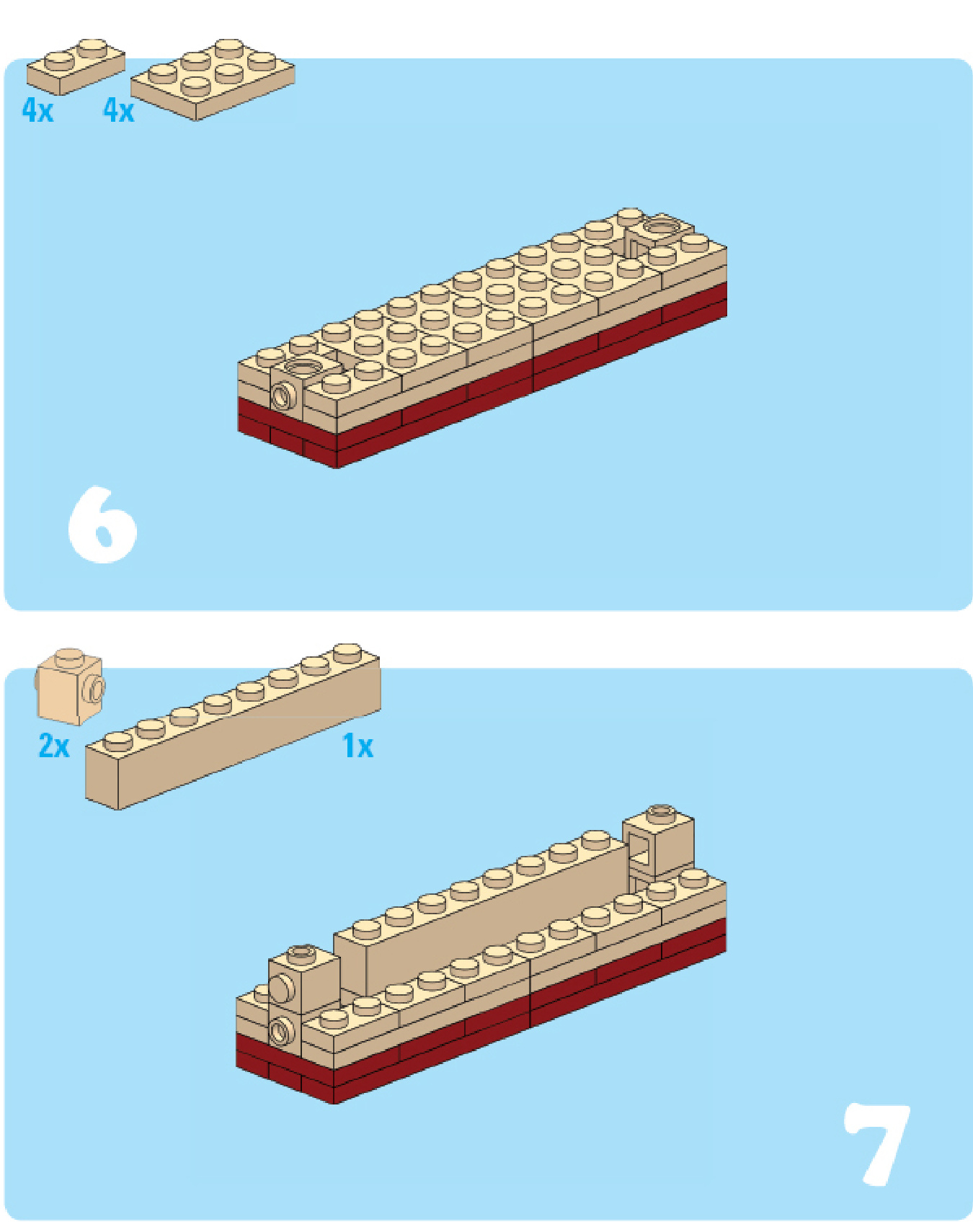 4x 4x

6

2x 1x

7