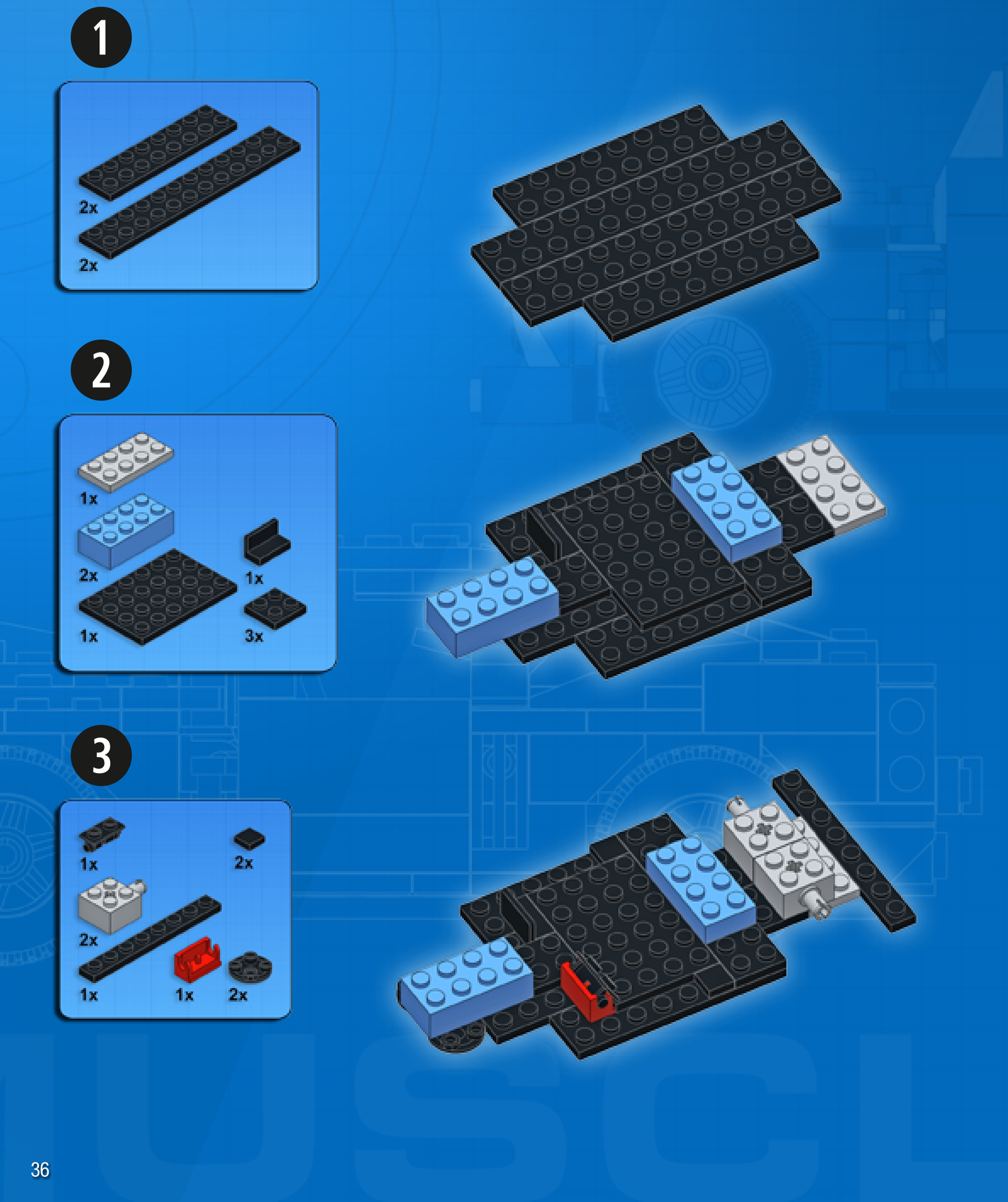 1

2x

2x

2

1x

2x

1x

1x

3x

3

1x

2x

2x

1x

1x

2x

36