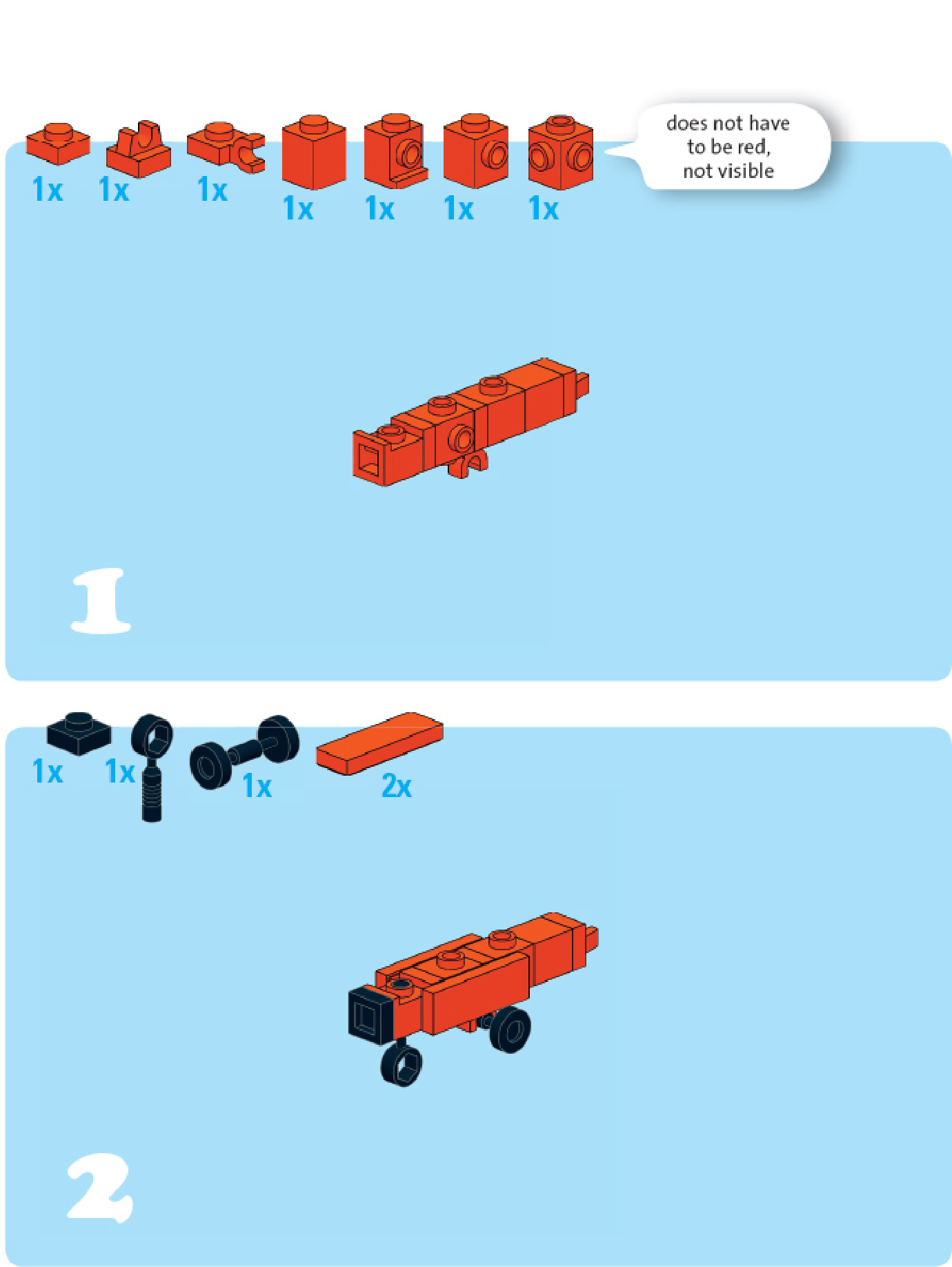 1x 1x 1x 1x 1x 1x 1x

does not have to be red, not visible

1

1x 1x 1x 2x

2