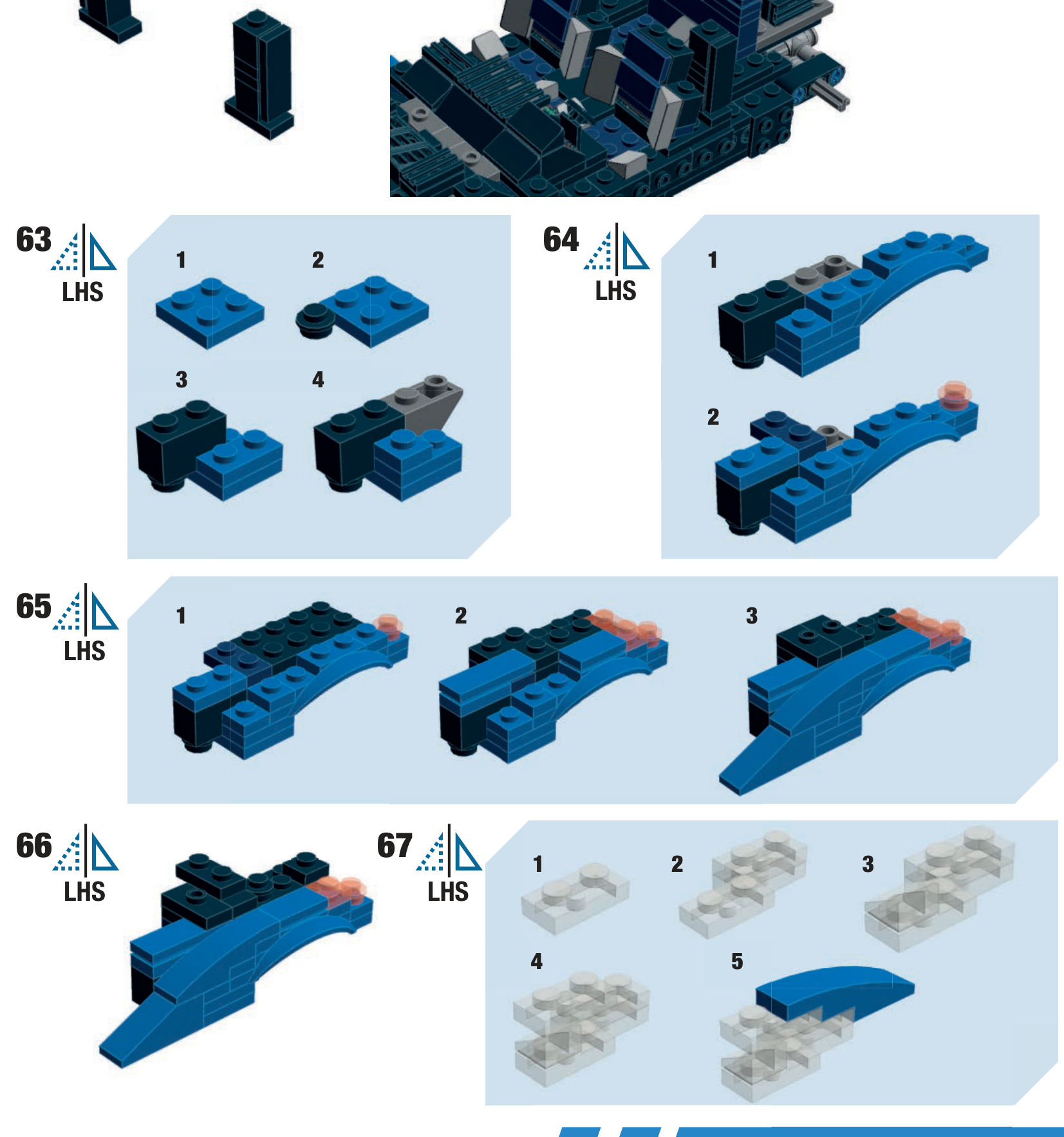 63
LHS
1
2
3
4

64
LHS
1
2

65
LHS
1
2
3

66
LHS

67
LHS
1
2
3
4
5