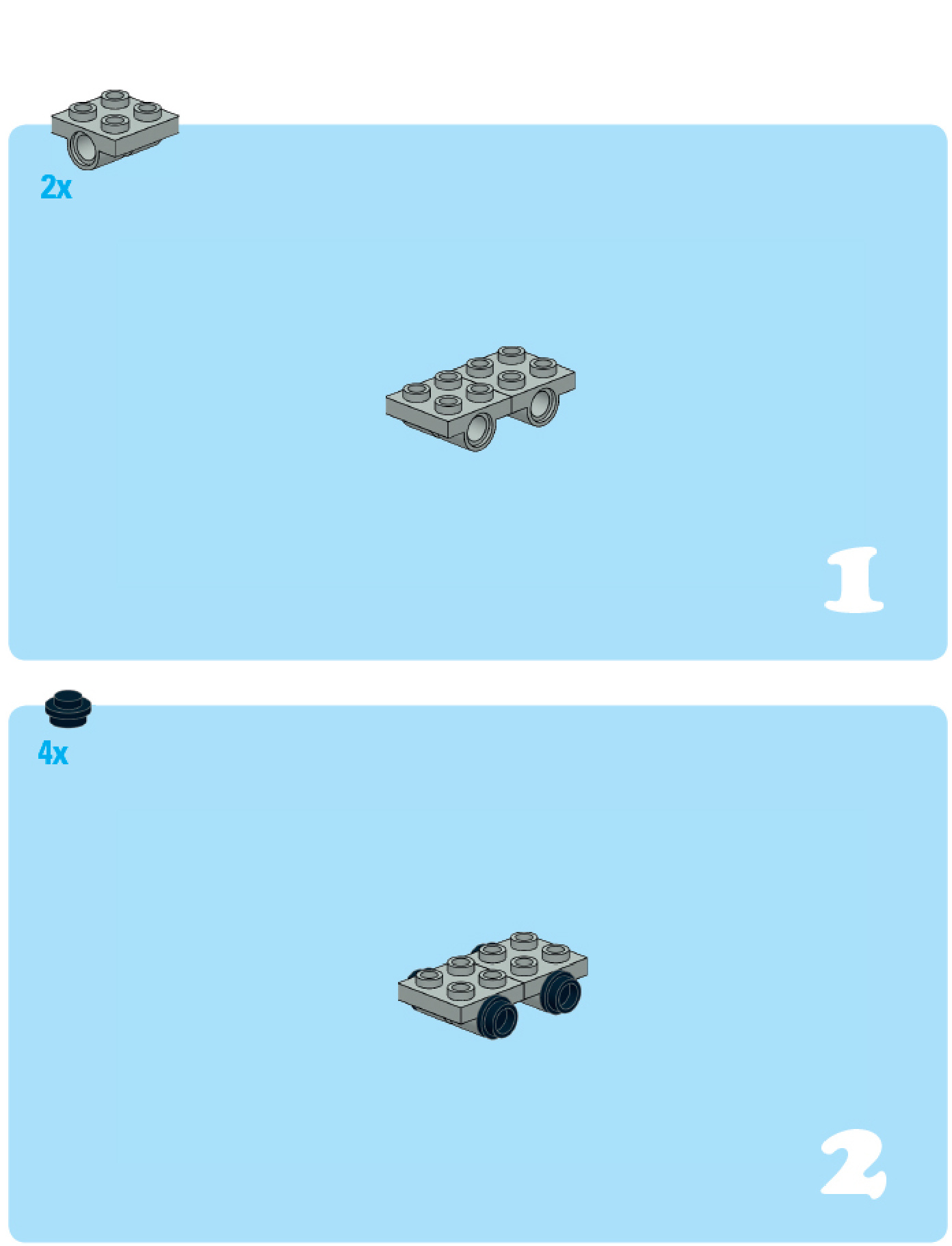 2x

1

4x

2