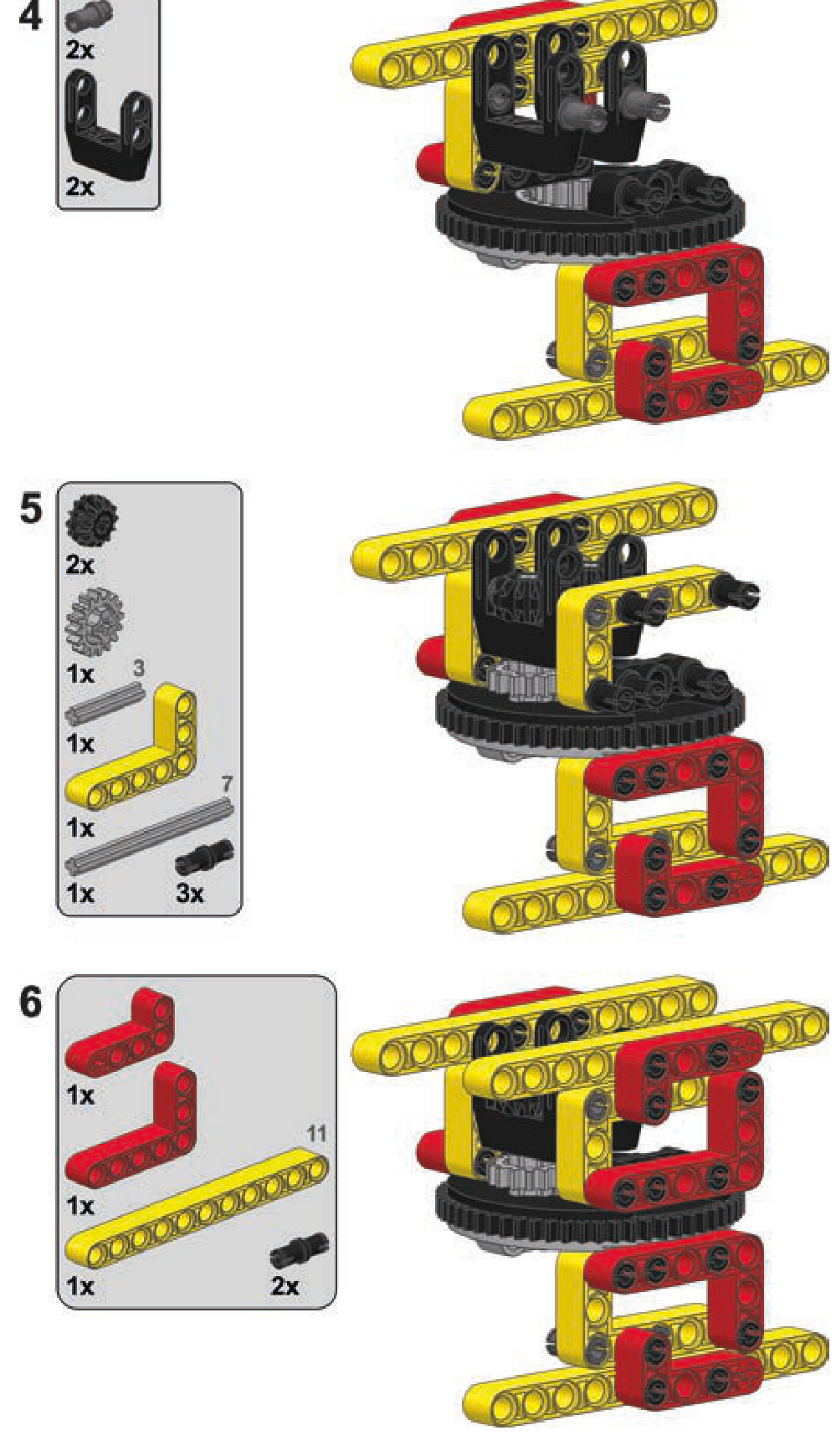 4
2x
2x

5
2x
1x
3
1x
1x
7
1x
3x

6
1x
1x
11
1x
2x