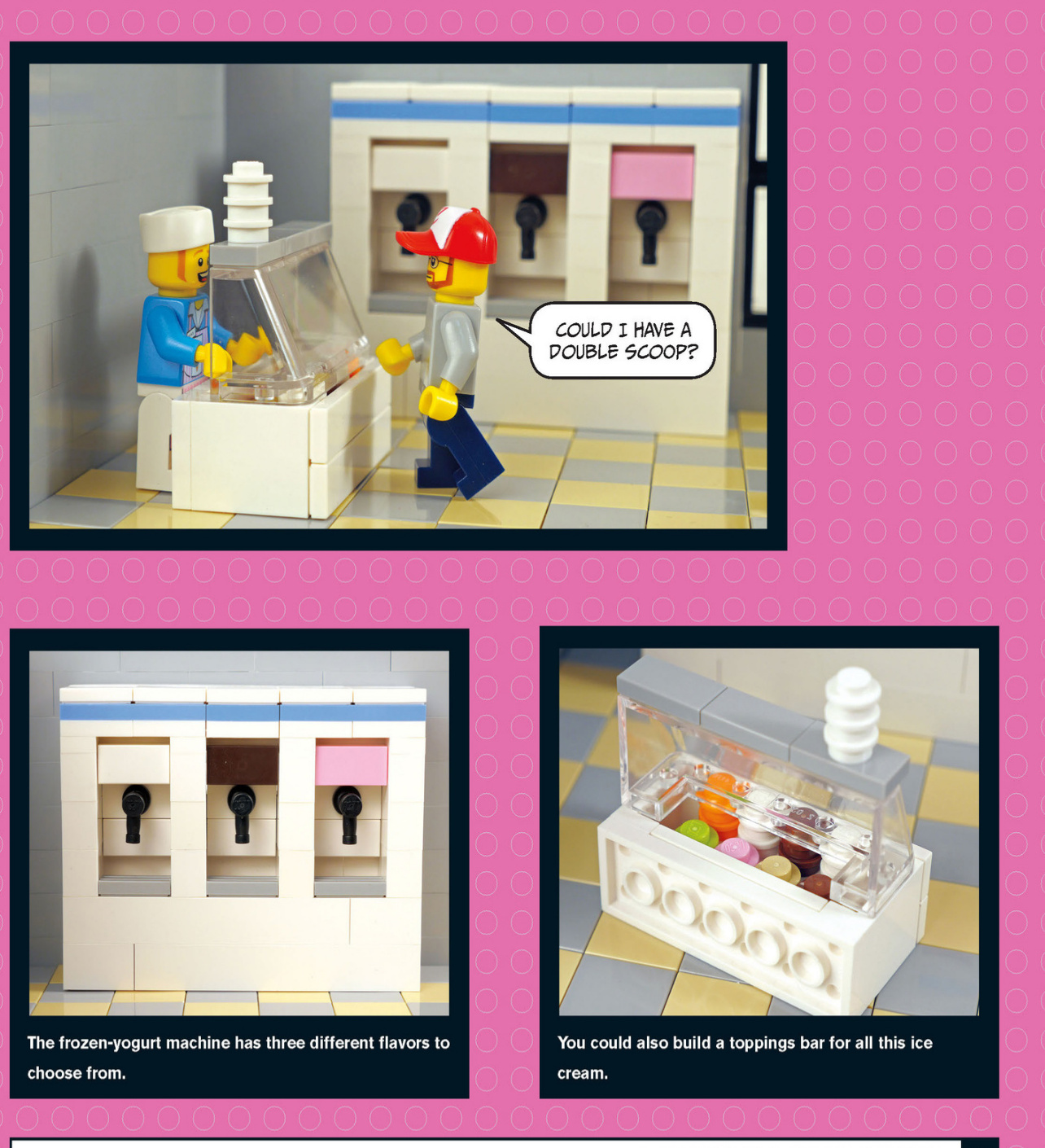 COULD I HAVE A DOUBLE SCOOP?

The frozen-yogurt machine has three different flavors to choose from.

You could also build a toppings bar for all this ice cream.