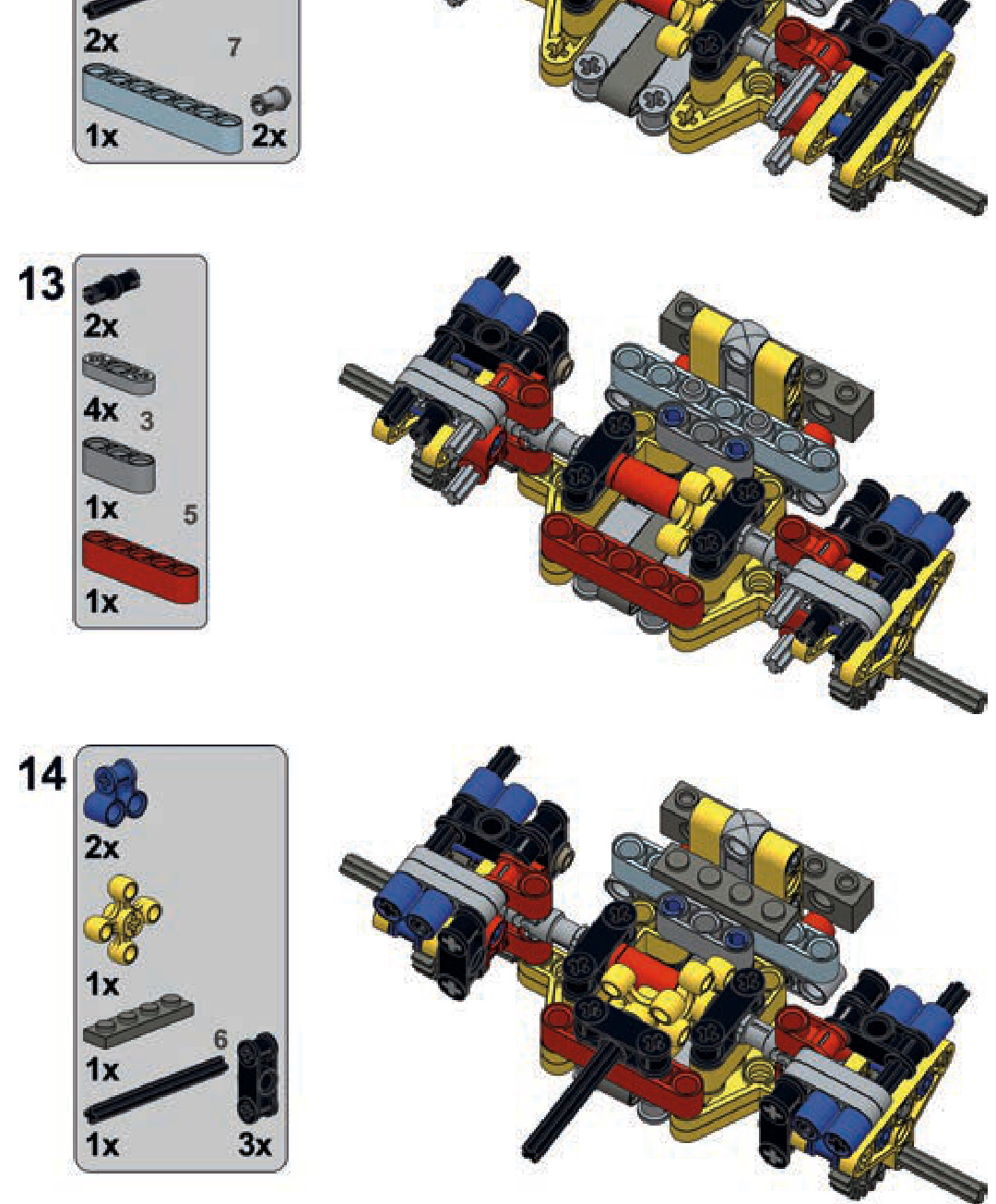 2x
7
1x
2x

13
2x
4x
3
1x
5
1x

14
2x
1x
1x
6
1x
3x