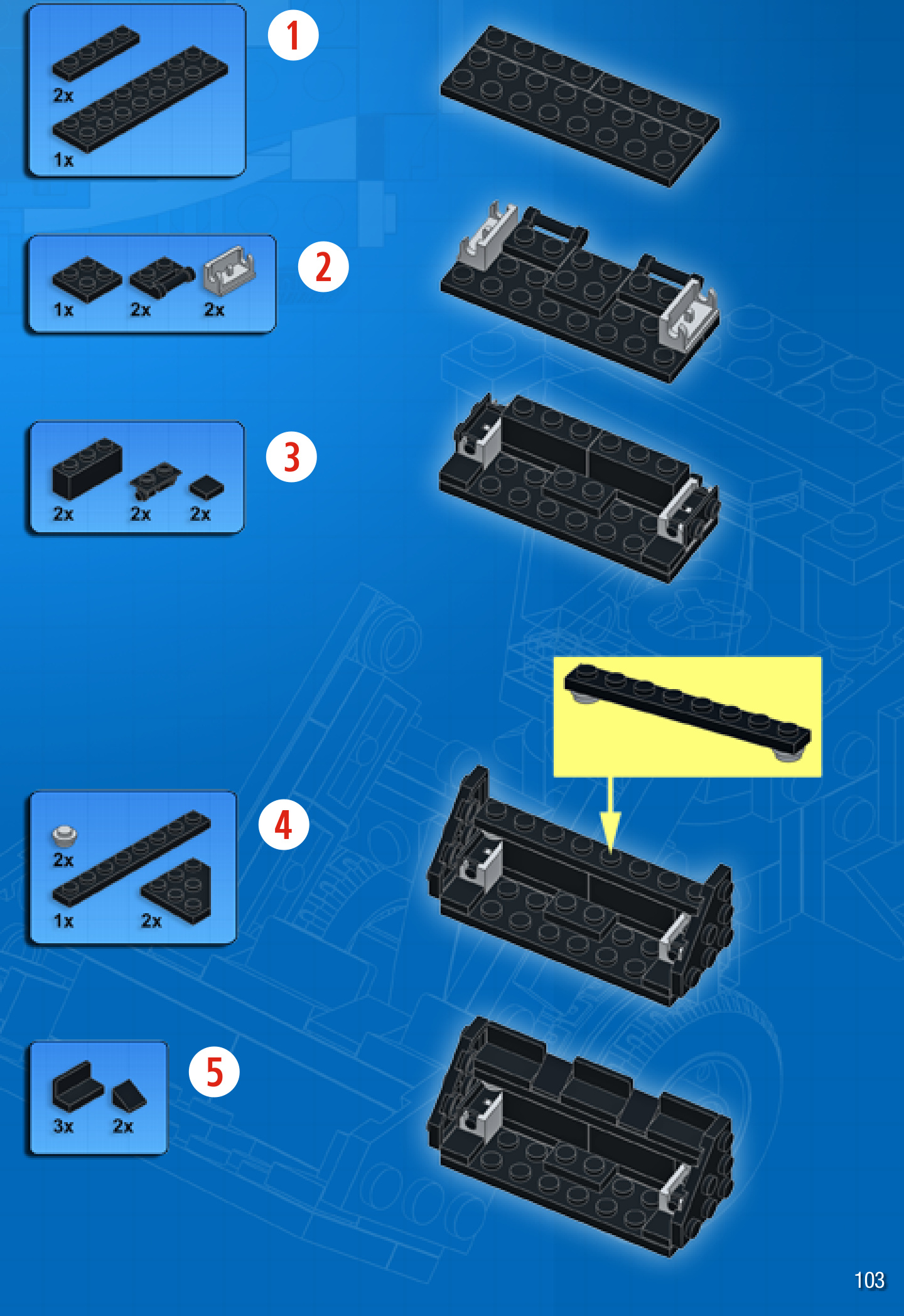 2x
1x
1

1x 2x 2x
2

2x 2x 2x
3

2x
1x 2x
4

3x 2x
5

103