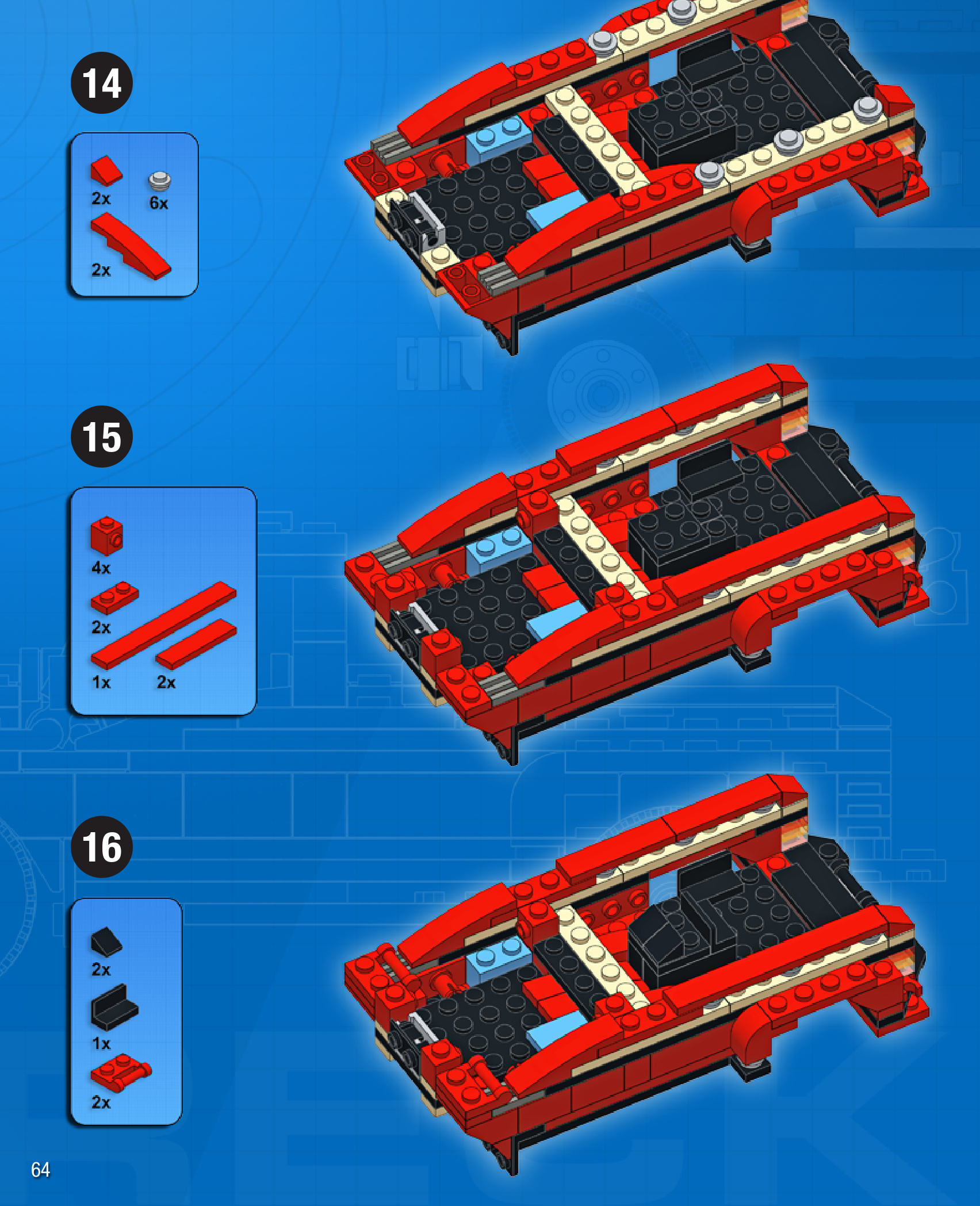 14

2x
6x
2x

15

4x
2x
1x
2x

16

2x
1x
2x

64