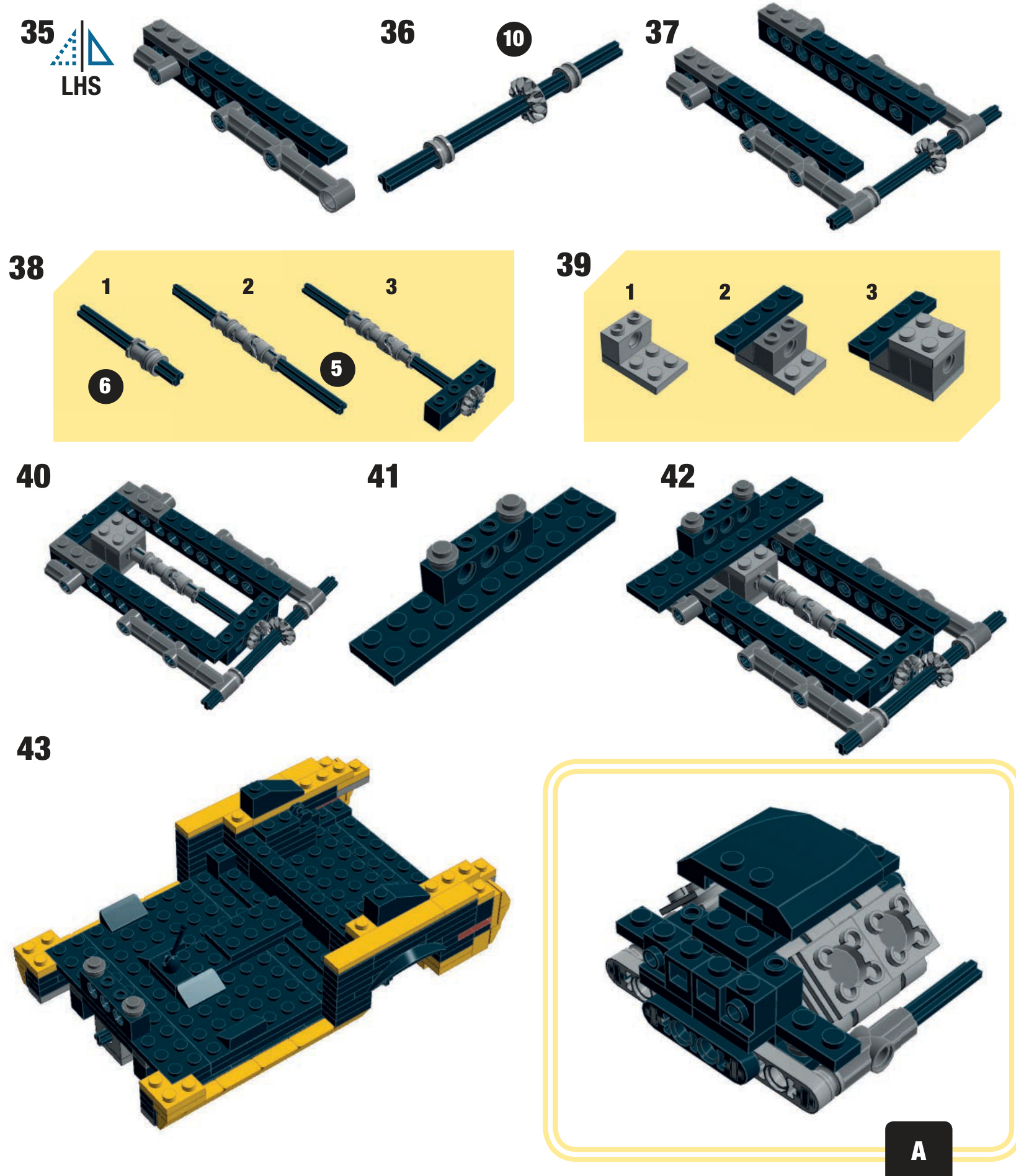 35

LHS

36

10

37

38

1

2

3

6

5

39

1

2

3

40

41

42

43

A