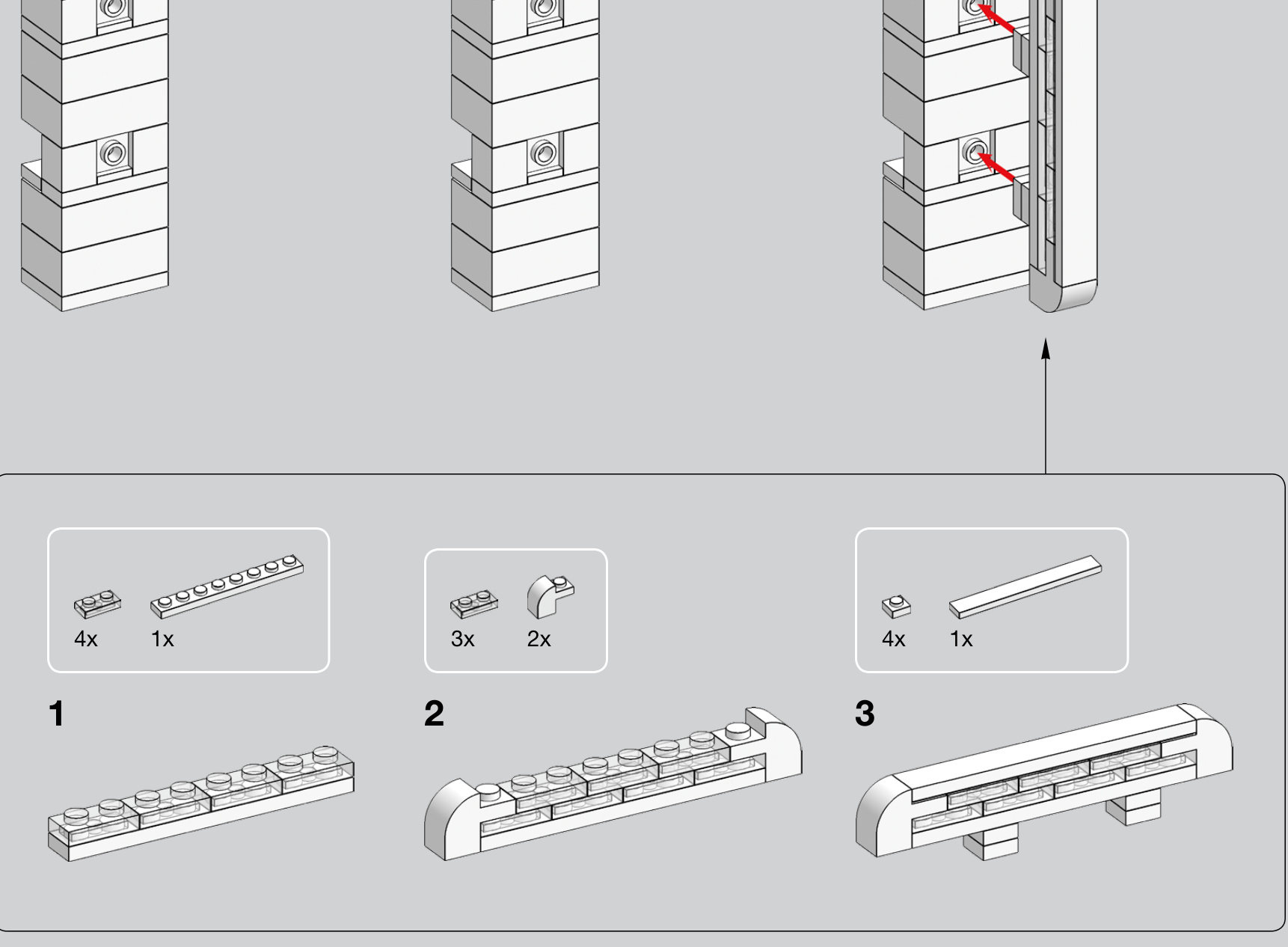 4x 1x

1

3x 2x

2

4x 1x

3