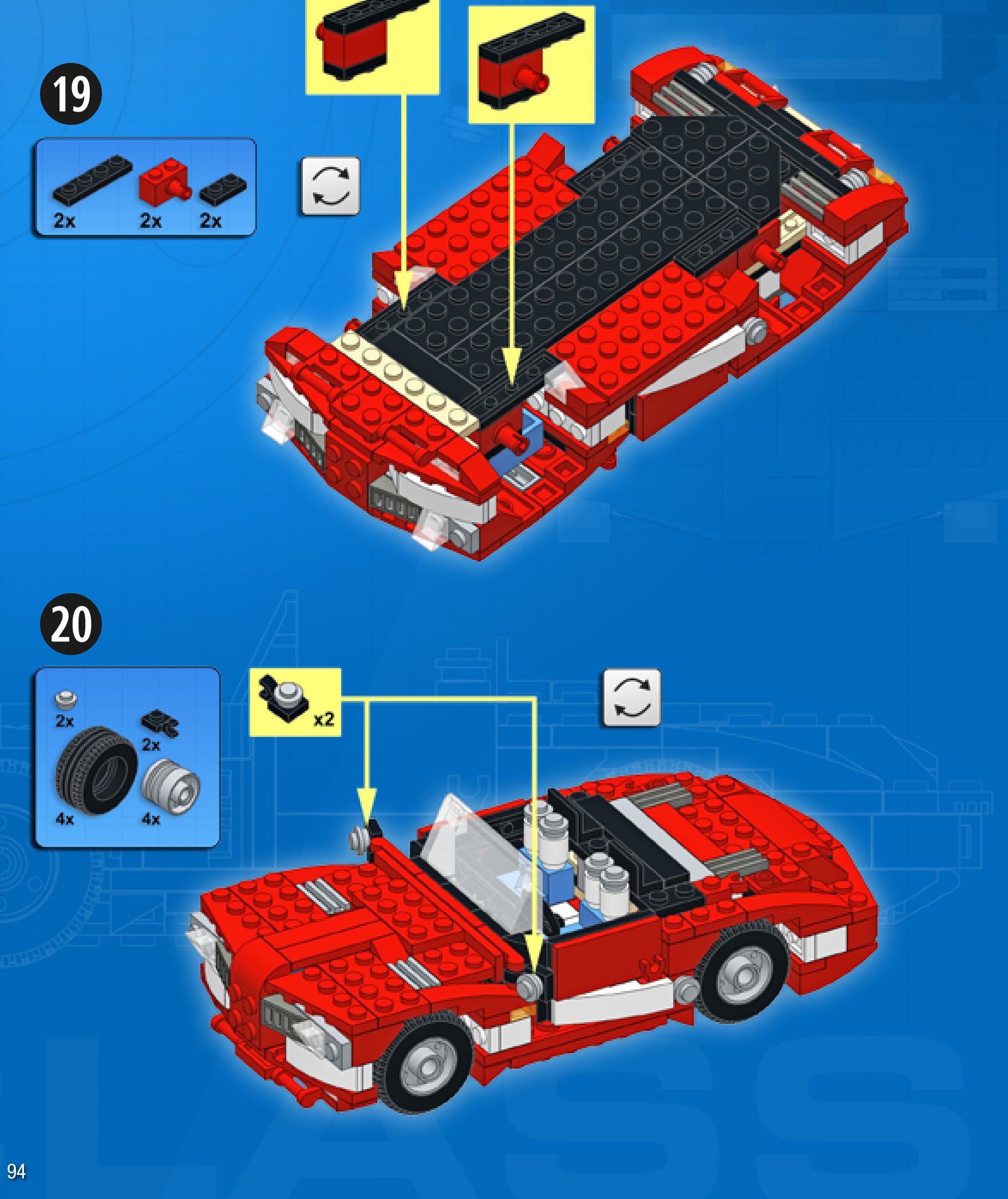 19

2x 2x 2x

20

2x
2x
4x 4x

x2

94