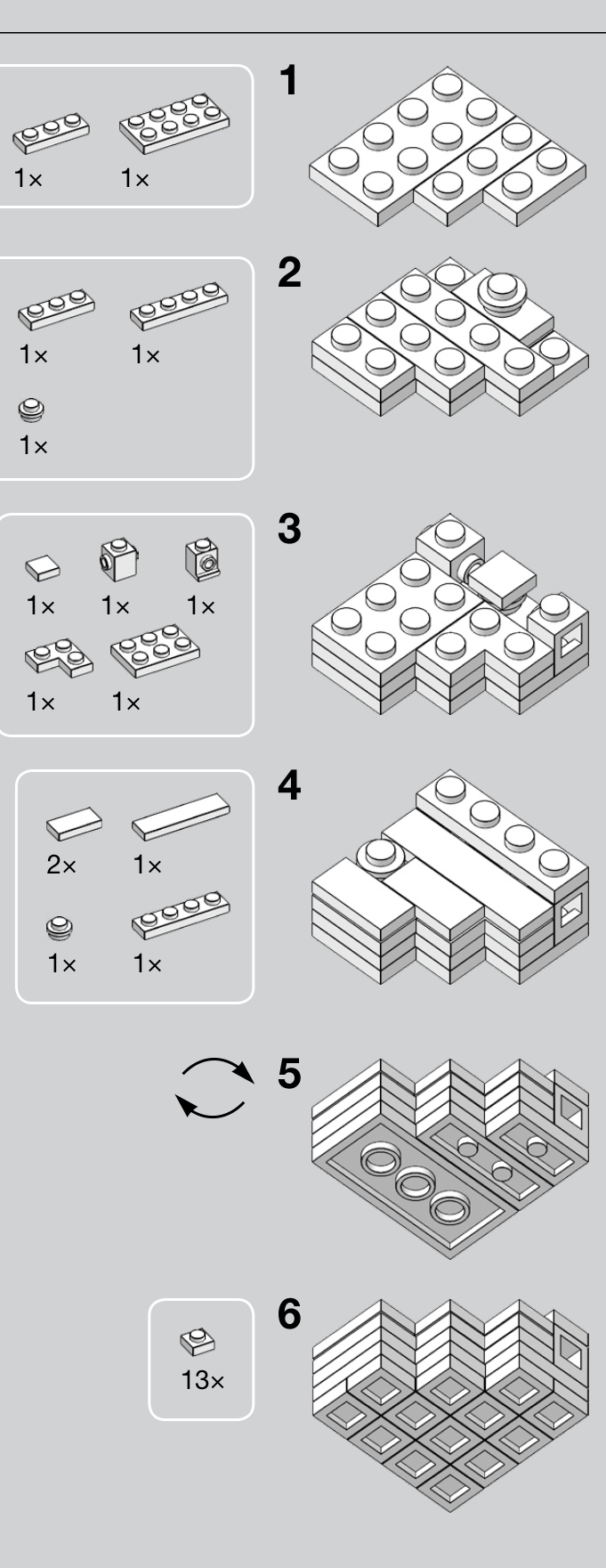 1×
1×

1

1×
1×
1×

2

1×
1×
1×
1×
1×

3

2×
1×
1×
1×

4

5

13×

6