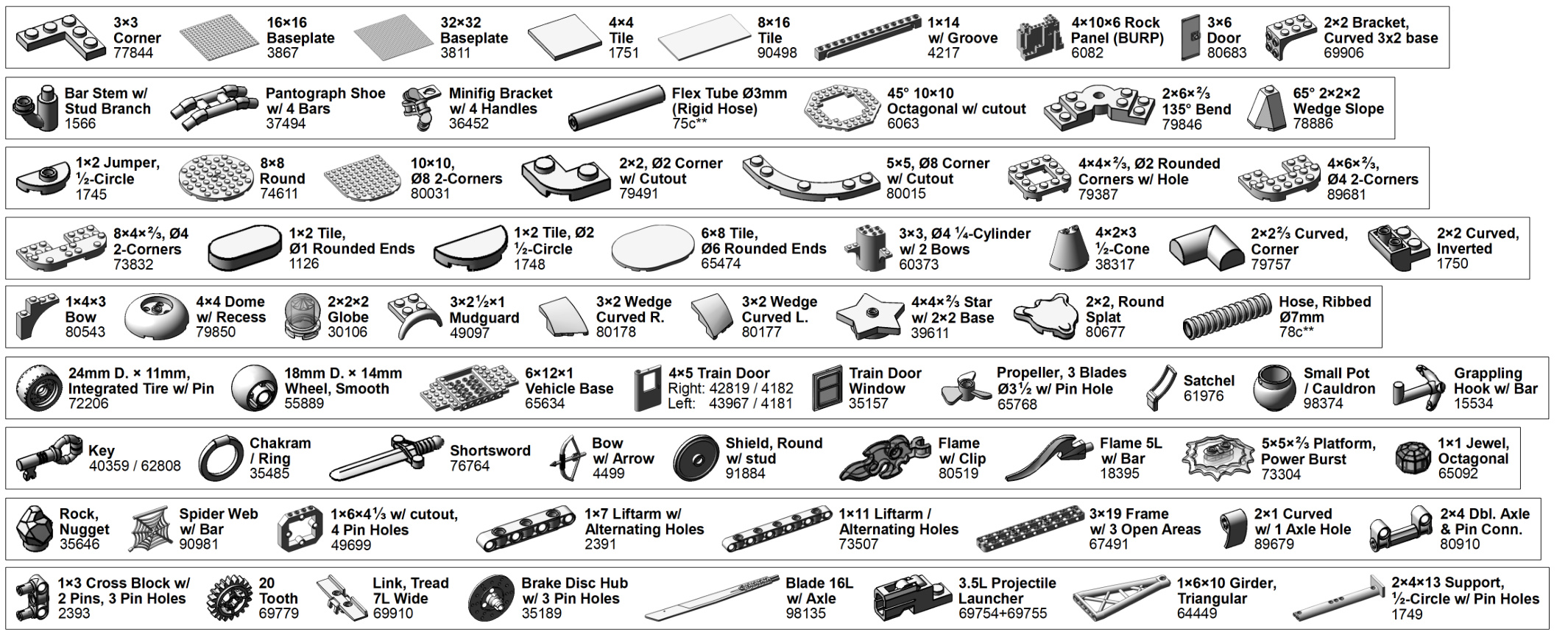 3×3 Corner 77844

16×16 Baseplate 3867

32×32 Baseplate 3811

4×4 Tile 1751

8×16 Tile 90498

1×14 w/ Groove 4217

4×10×6 Rock Panel (BURP) 6082

3×6 Door 80683

2×2 Bracket, Curved 3x2 base 69906

Bar Stem w/ Stud Branch 1566

Pantograph Shoe w/ 4 Bars 37494

Minifig Bracket w/ 4 Handles 36452

Flex Tube Ø3mm (Rigid Hose) 75c**

45° 10×10 Octagonal w/ cutout 6063

2×6×⅔ 135° Bend 79846

65° 2×2×2 Wedge Slope 78886

1×2 Jumper, ½-Circle 1745

8×8 Round 74611

10×10, Ø8 2-Corners 80031

2×2, Ø2 Corner w/ Cutout 79491

5×5, Ø8 Corner w/ Cutout 80015

4×4×⅔, Ø2 Rounded Corners w/ Hole 79387

4×6×⅔, Ø4 2-Corners 89681

8×4×⅔, Ø4 2-Corners 73832

1×2 Tile, Ø1 Rounded Ends 1126

1×2 Tile, Ø2 ½-Circle 1748

6×8 Tile, Ø6 Rounded Ends 65474

3×3, Ø4 ¼-Cylinder w/ 2 Bows 60373

4×2×3 ½-Cone 38317

2×2⅔ Curved, Corner 79757

2×2 Curved, Inverted 1750

1×4×3 Bow 80543

4×4 Dome w/ Recess 79850

2×2×2 Globe 30106

3×2½×1 Mudguard 49097

3×2 Wedge Curved R. 80178

3×2 Wedge Curved L. 80177

4×4×⅔ Star w/ 2×2 Base 39611

2×2, Round Splat 80677

Hose, Ribbed Ø7mm 78c**

24mm D. × 11mm, Integrated Tire w/ Pin 72206

18mm D. × 14mm Wheel, Smooth 55889

6×12×1 Vehicle Base 65634

4×5 Train Door Right: 42819 / 4182 Left: 43967 / 4181

Train Door Window 35157

Propeller, 3 Blades Ø3½ w/ Pin Hole 65768

Satchel 61976

Small Pot / Cauldron 98374

Grappling Hook w/ Bar 15534

Key 40359 / 62808

Chakram / Ring 35485

Shortsword 76764

Bow w/ Arrow 4499

Shield, Round w/ stud 91884

Flame w/ Clip 80519

Flame 5L w/ Bar 18395

5×5×⅔ Platform, Power Burst 73304

1×1 Jewel, Octagonal 65092

Rock, Nugget 35646

Spider Web w/ Bar 90981

1×6×4⅓ w/ cutout, 4 Pin Holes 49699

1×7 Liftarm w/ Alternating Holes 2391

1×11 Liftarm / Alternating Holes 73507

3×19 Frame w/ 3 Open Areas 67491

2×1 Curved w/ 1 Axle Hole 89679

2×4 Dbl. Axle & Pin Conn. 80910

1×3 Cross Block w/ 2 Pins, 3 Pin Holes 2393

20 Tooth 69779

Link, Tread 7L Wide 69910

Brake Disc Hub w/ 3 Pin Holes 35189

Blade 16L w/ Axle 98135

3.5L Projectile Launcher 69754+69755

1×6×10 Girder, Triangular 64449

2×4×13 Support, ½-Circle w/ Pin Holes 1749