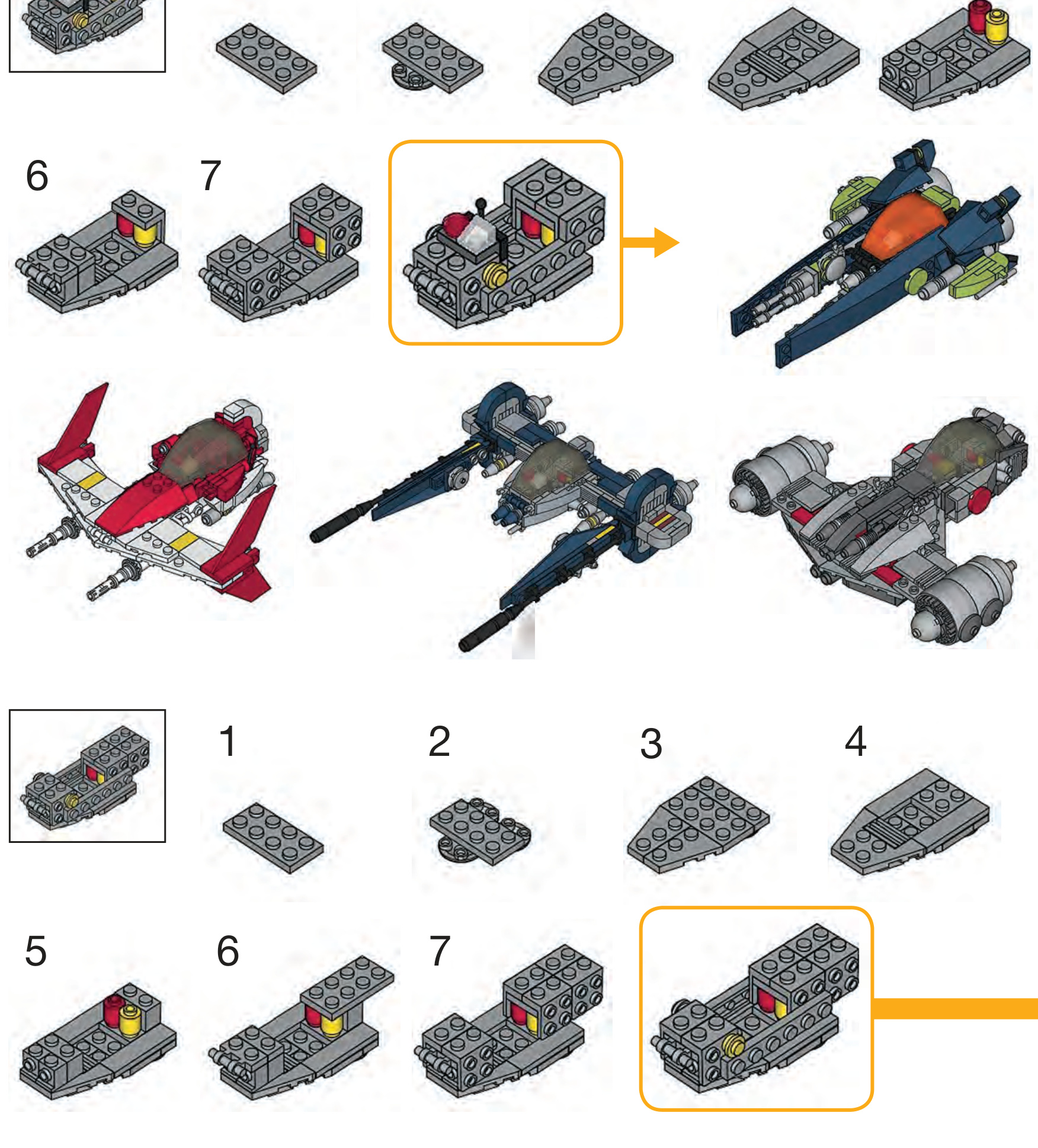 6 7

1 2 3 4

5 6 7