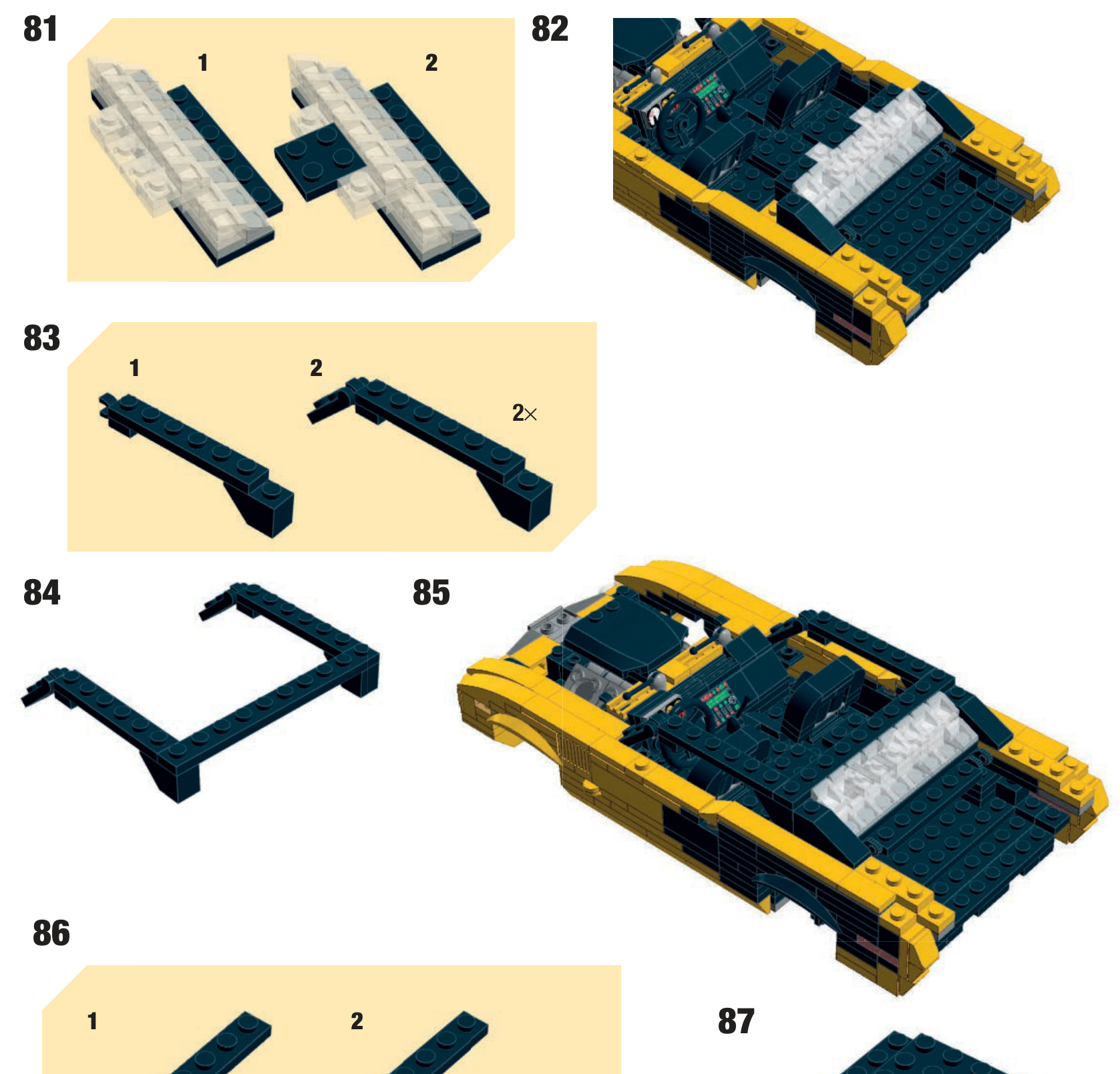 81

1

2

82

83

1

2

2×

84

85

86

1

2

87