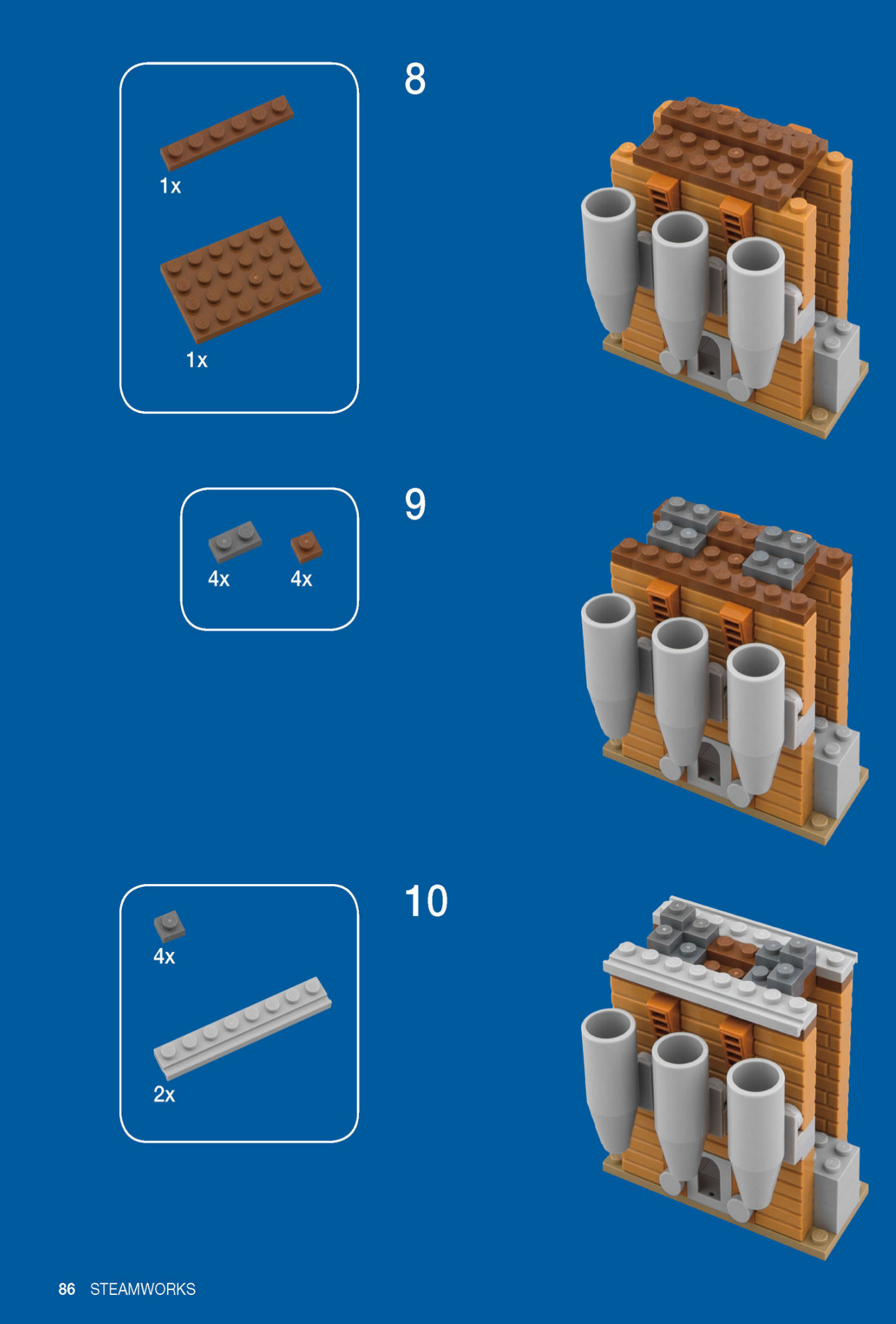 1x

1x

8

4x 4x

9

4x

2x

10

86 STEAMWORKS