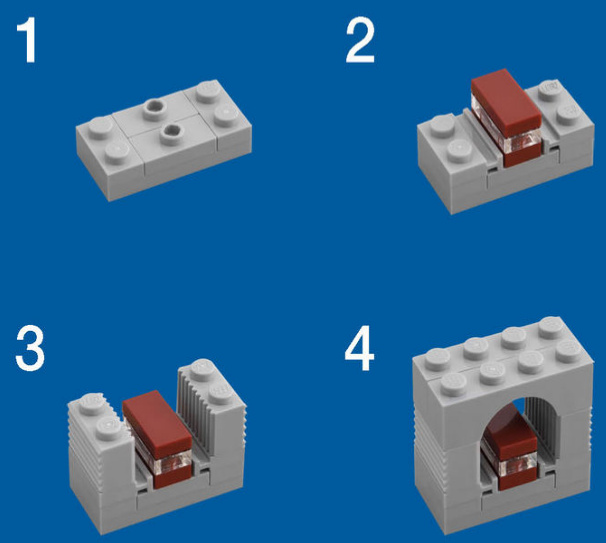 1

2

3

4