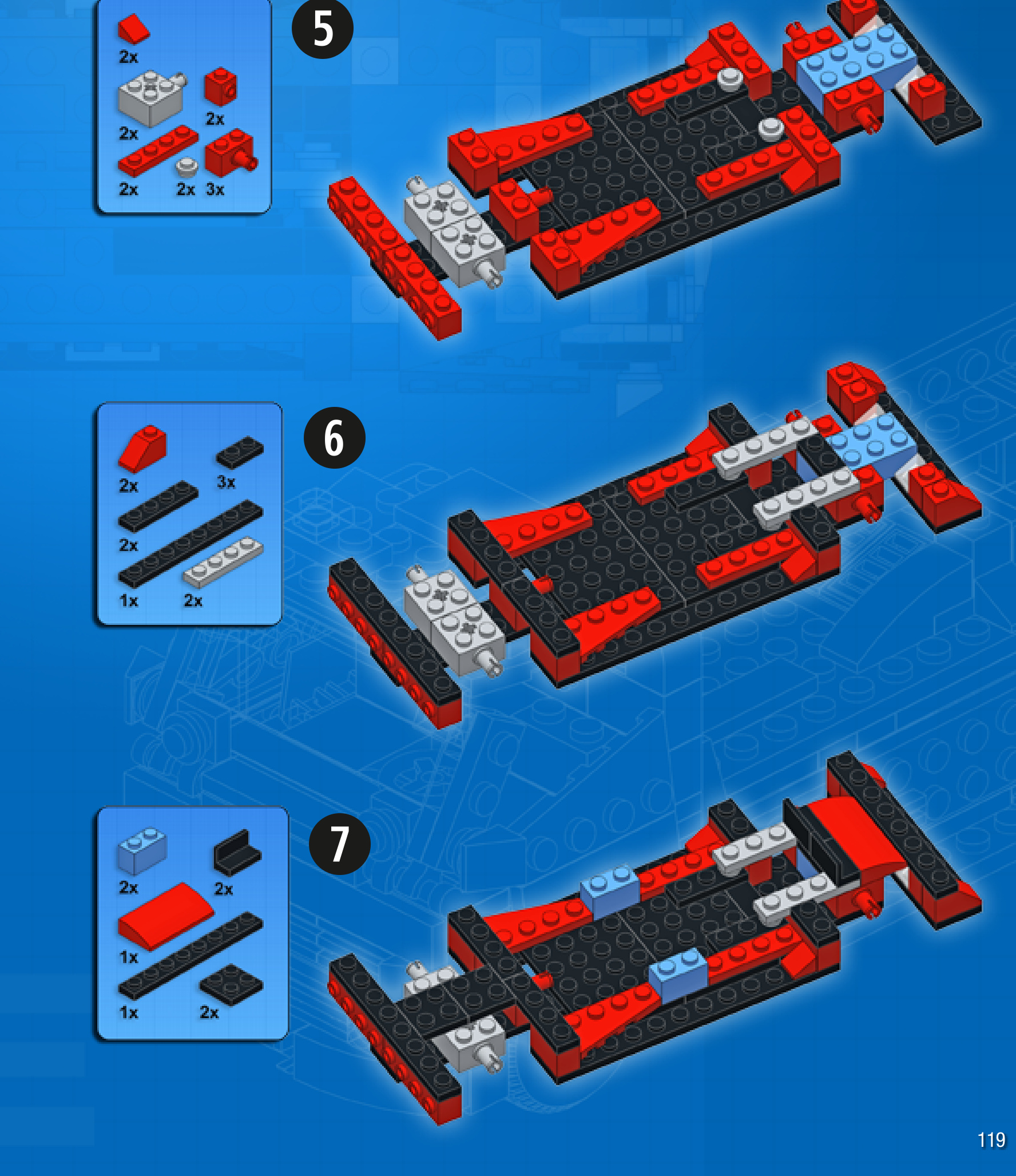 2x
2x
2x
2x
2x
3x
5

2x
3x
2x
1x
2x
6

2x
2x
1x
1x
2x
7

119