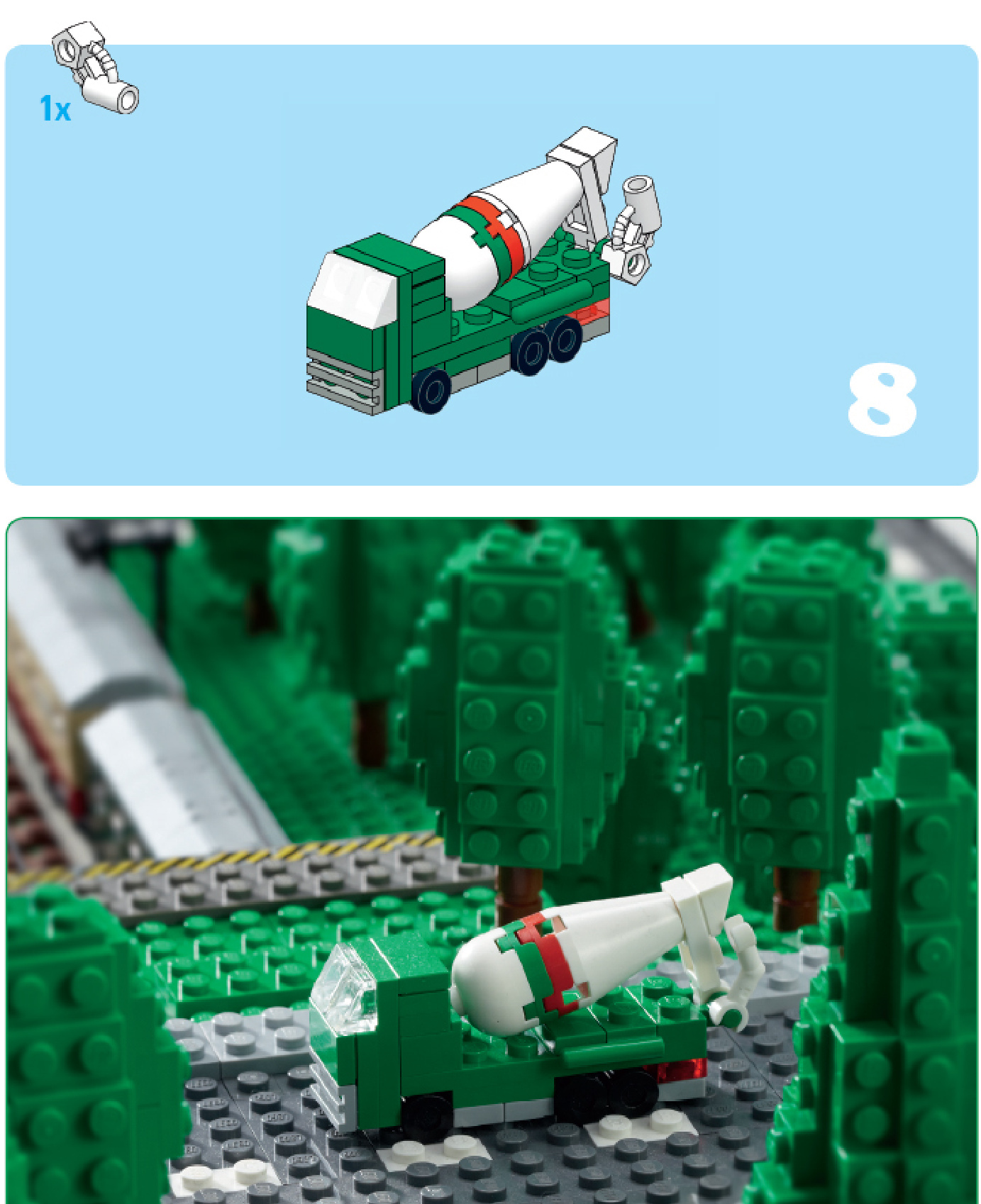 1x

8