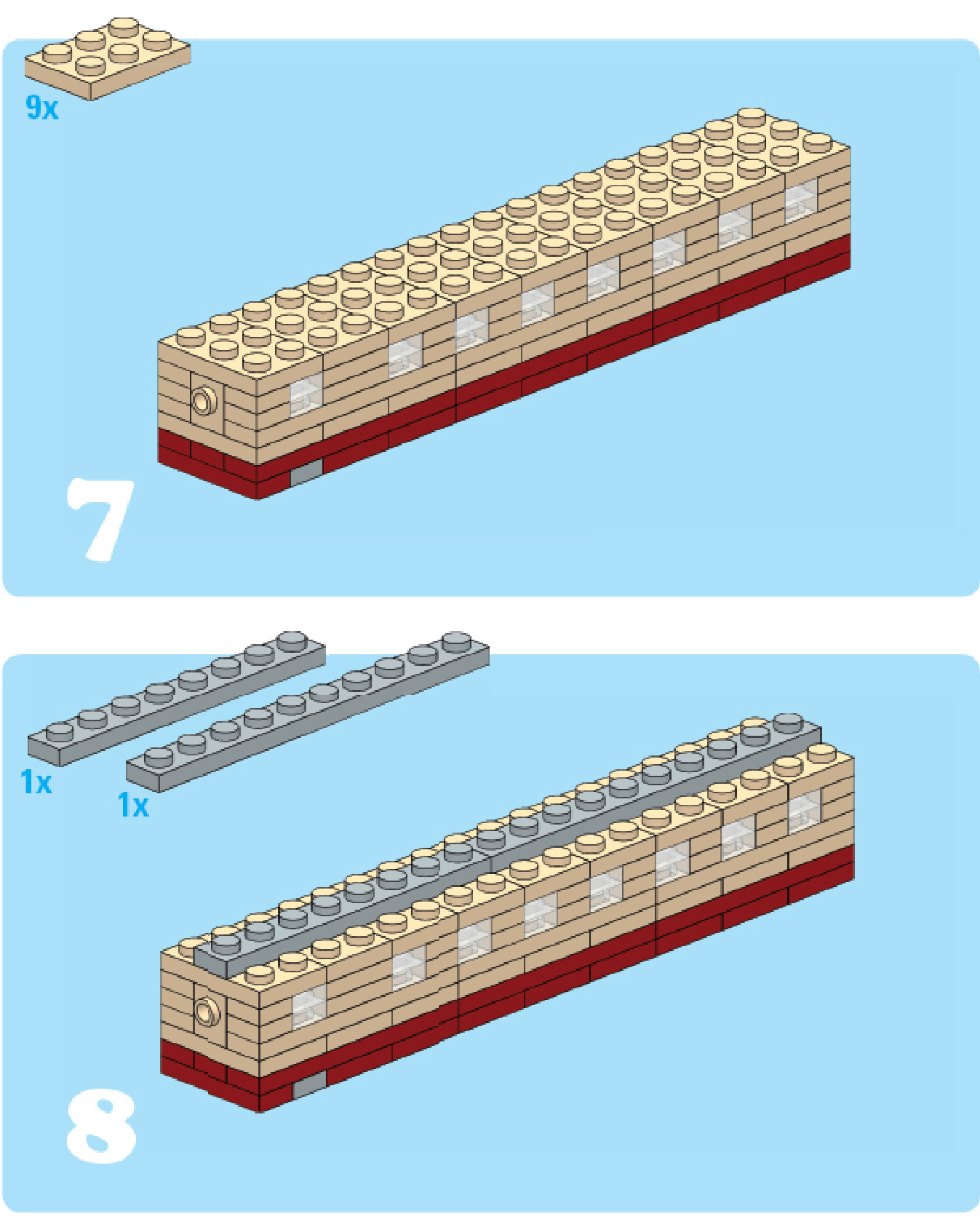 9x

7

1x

1x

8