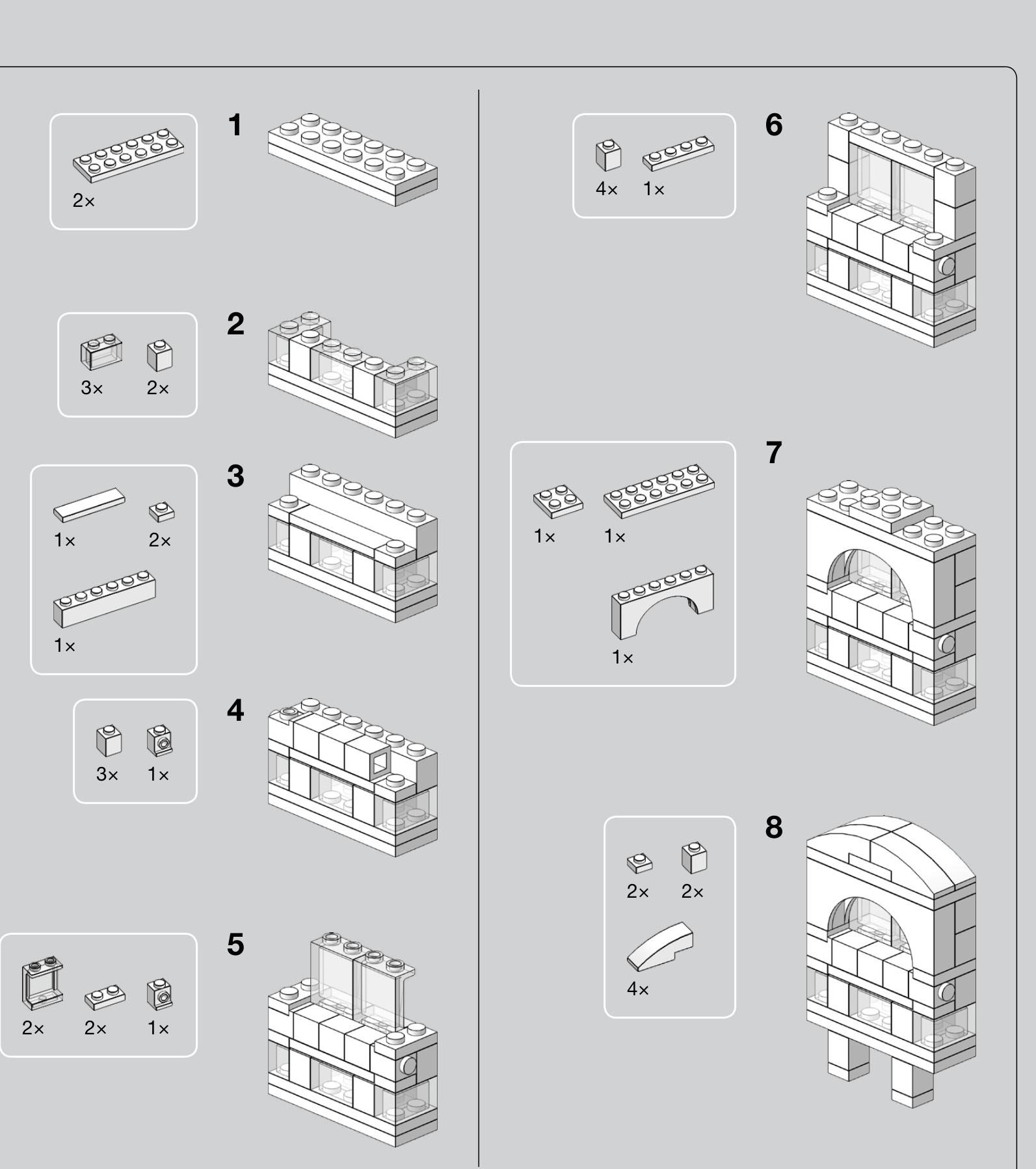 2×

1

3× 2×

2

1× 2×

1×

3

3× 1×

4

2× 2× 1×

5

4× 1×

6

1× 1×

1×

7

2× 2×

4×

8