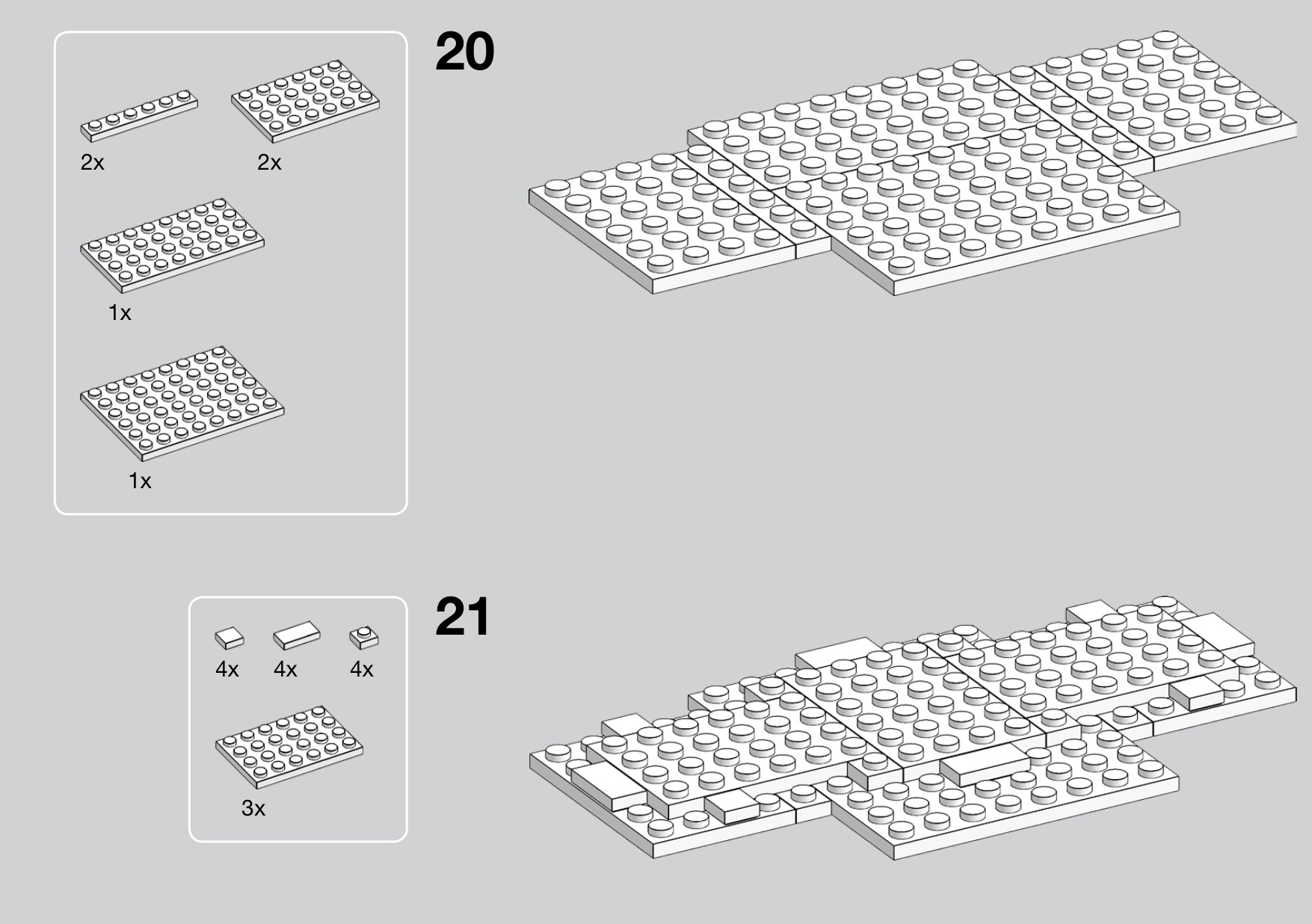 2x
2x
1x
1x

20

4x
4x
4x
3x

21