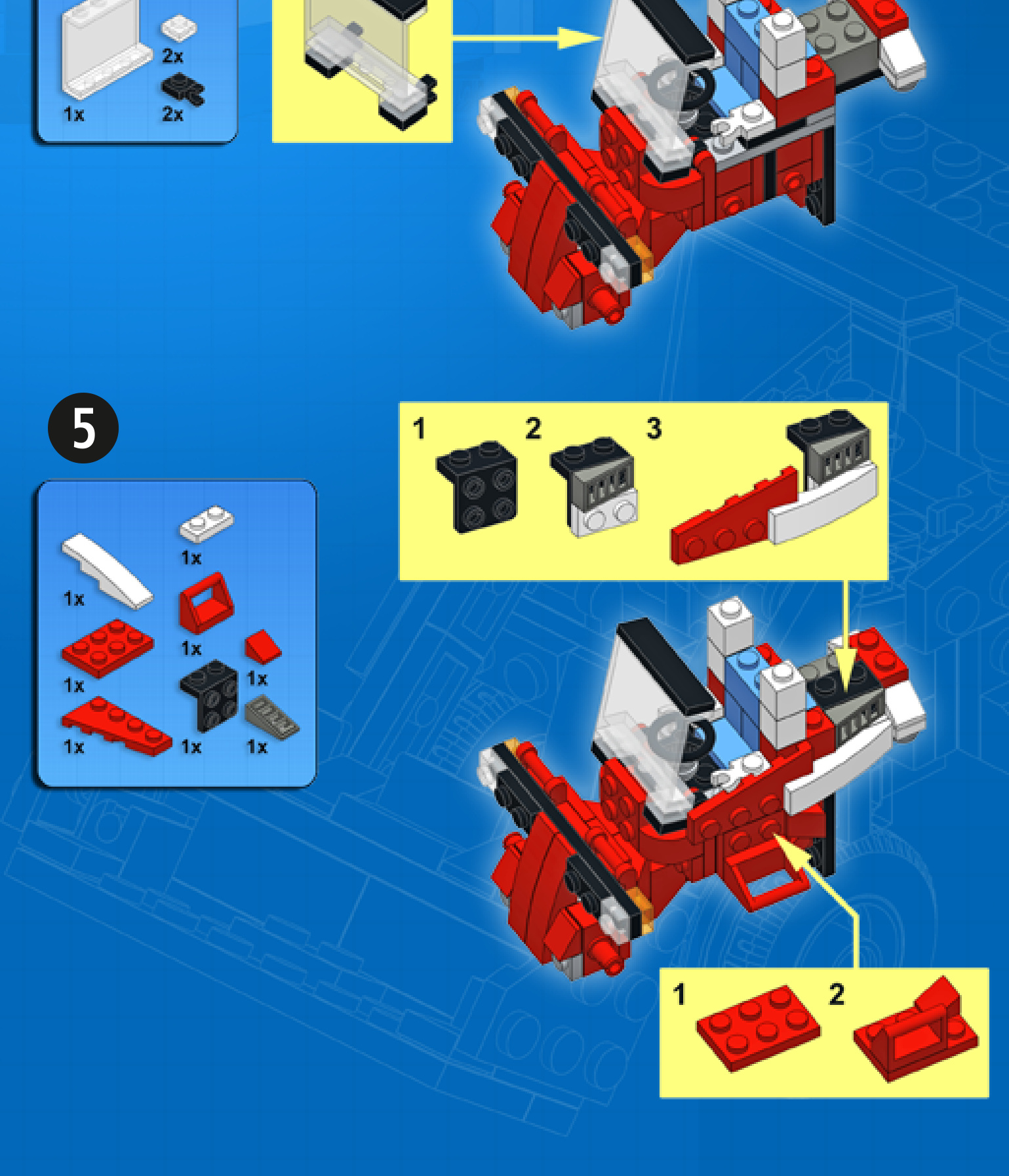 2x
1x
2x

5

1x
1x
1x
1x
1x
1x
1x
1x

1
2
3

1
2