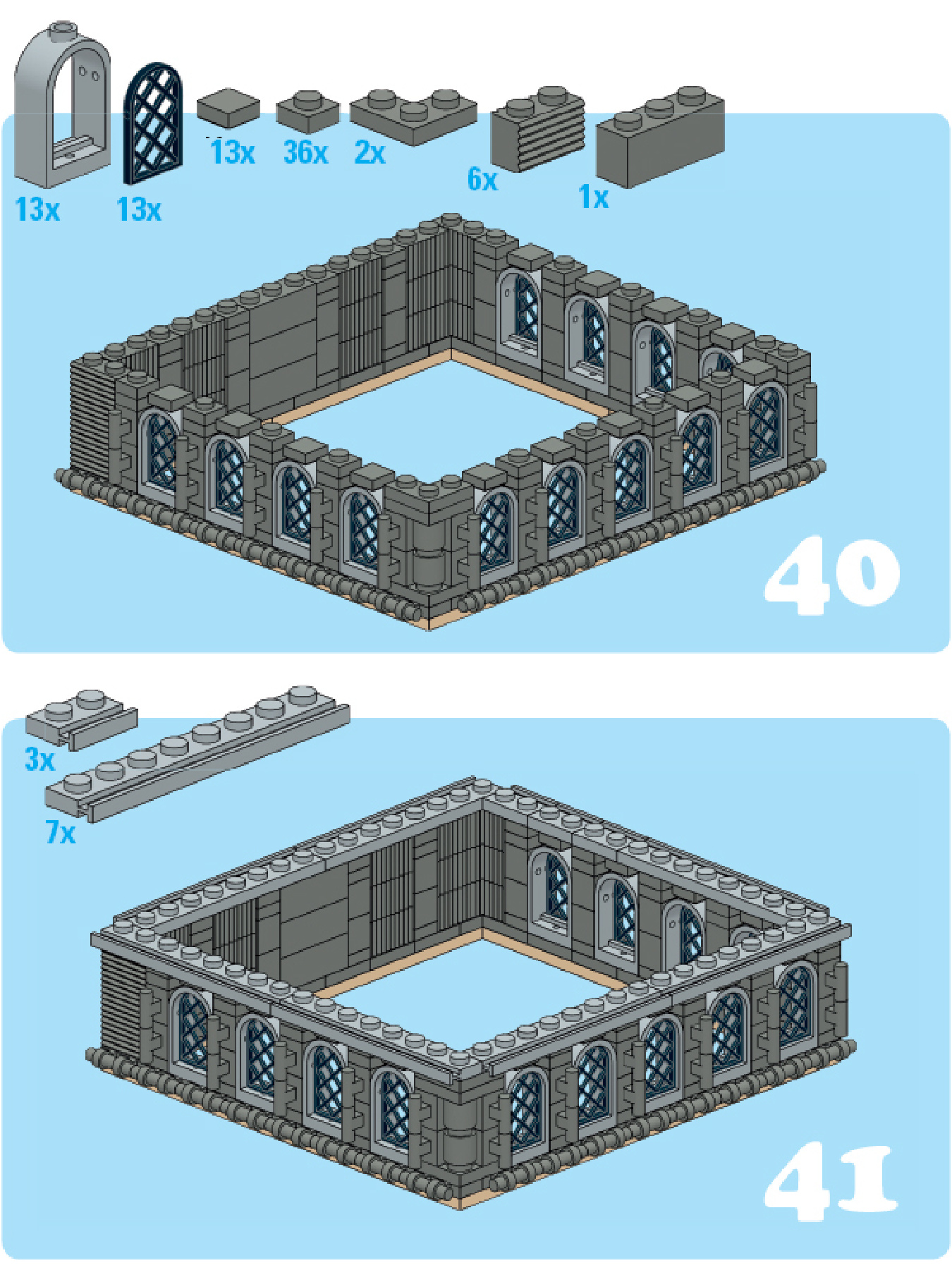 13x 13x 13x 36x 2x 6x 1x

40

3x
7x

41