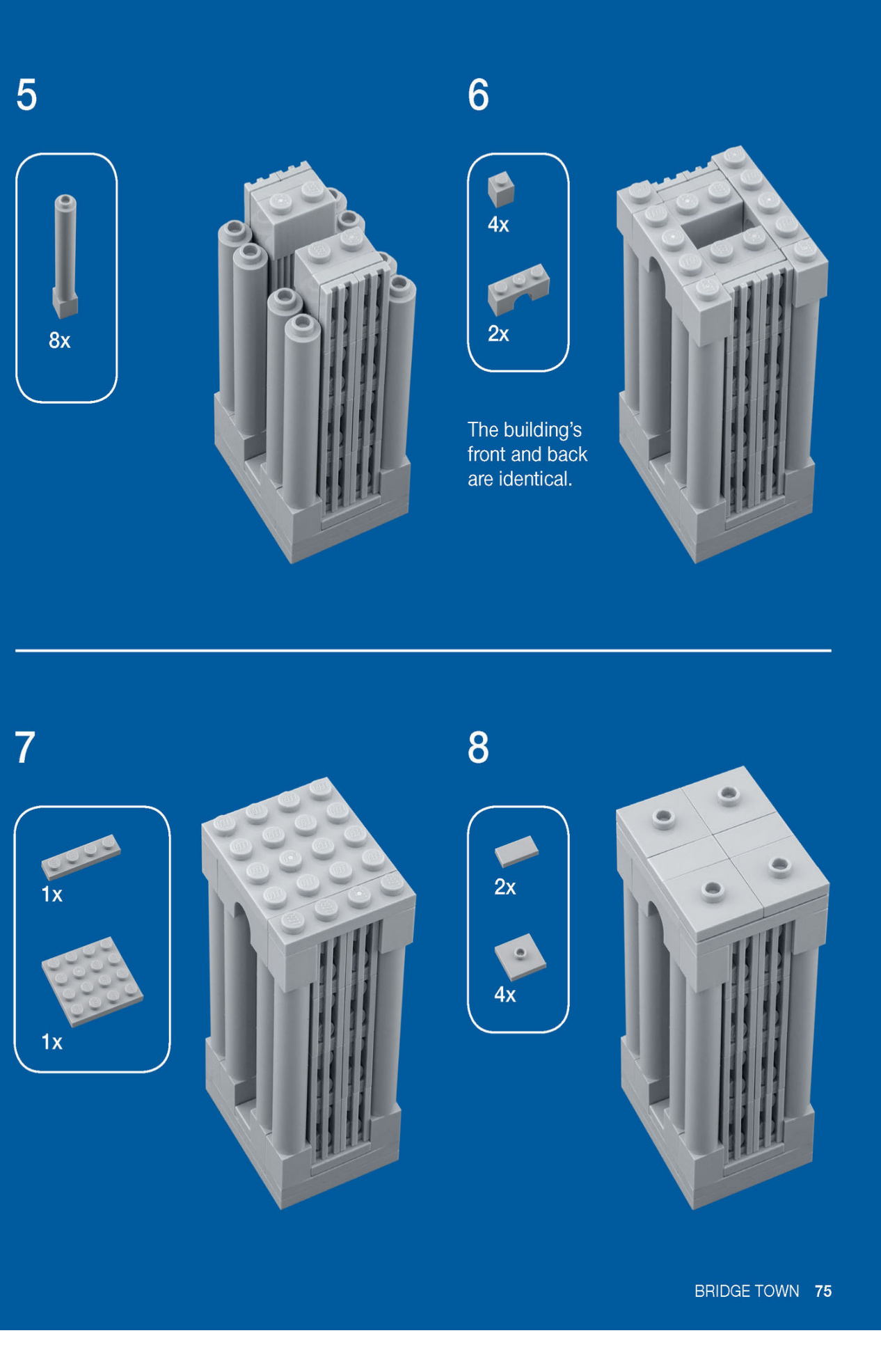 5

8x

6

4x

2x

The building's front and back are identical.

7

1x

1x

8

2x

4x

BRIDGE TOWN 75