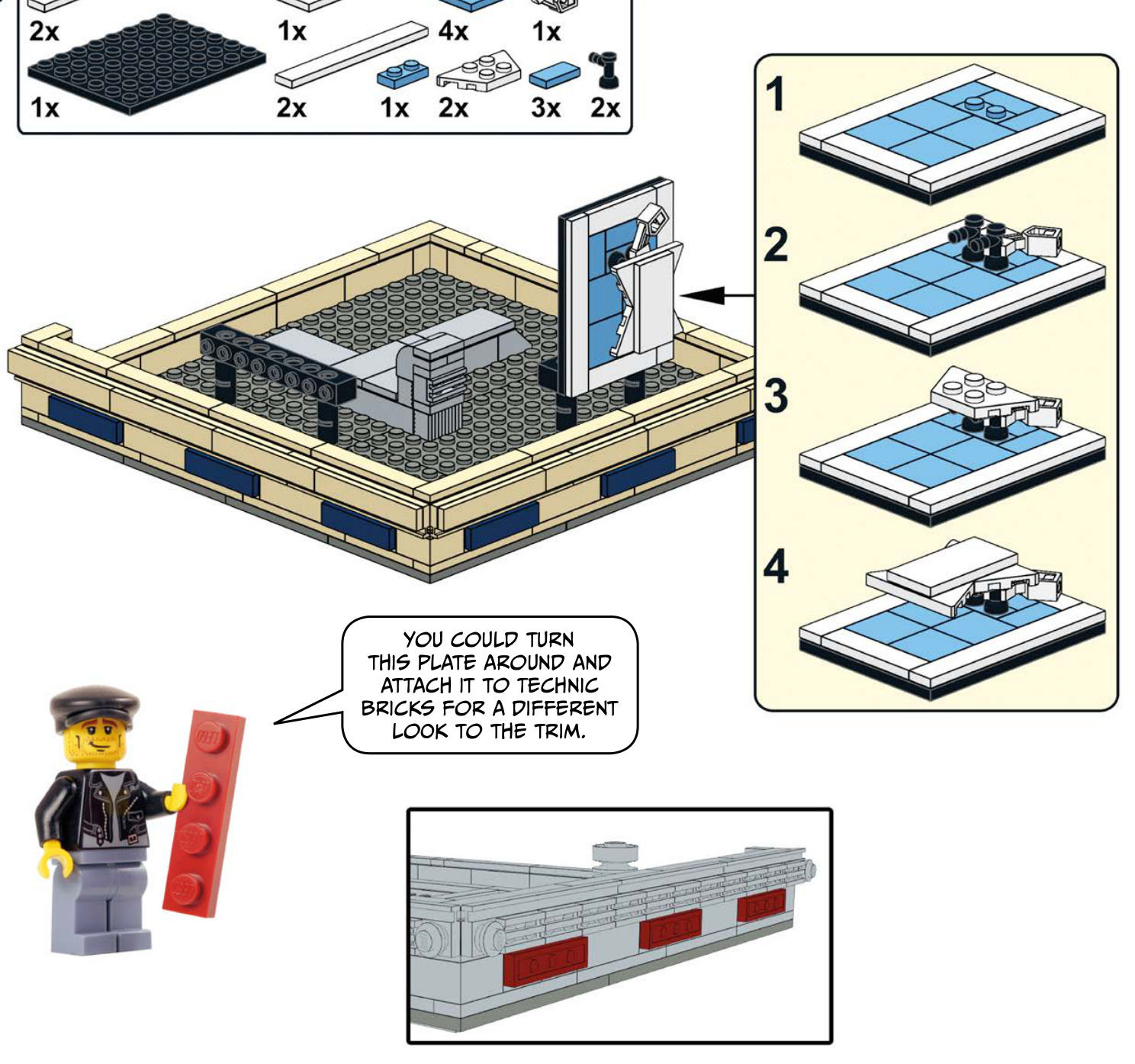 2x 1x 4x 1x

1x 2x 1x 2x 3x 2x

1

2

3

4

YOU COULD TURN THIS PLATE AROUND AND ATTACH IT TO TECHNIC BRICKS FOR A DIFFERENT LOOK TO THE TRIM.