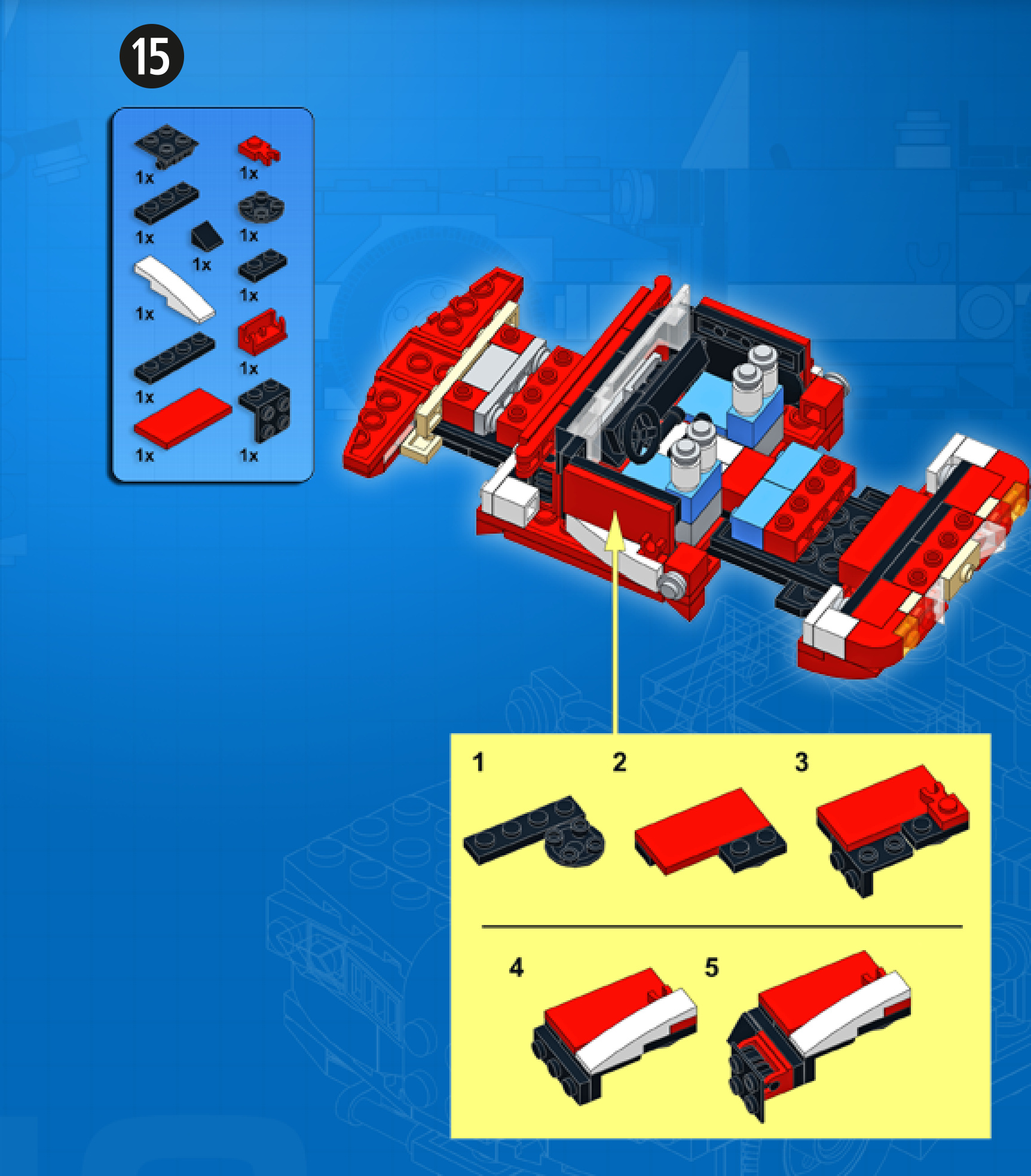 15

1x
1x
1x
1x
1x
1x
1x
1x
1x
1x
1x

1
2
3
4
5