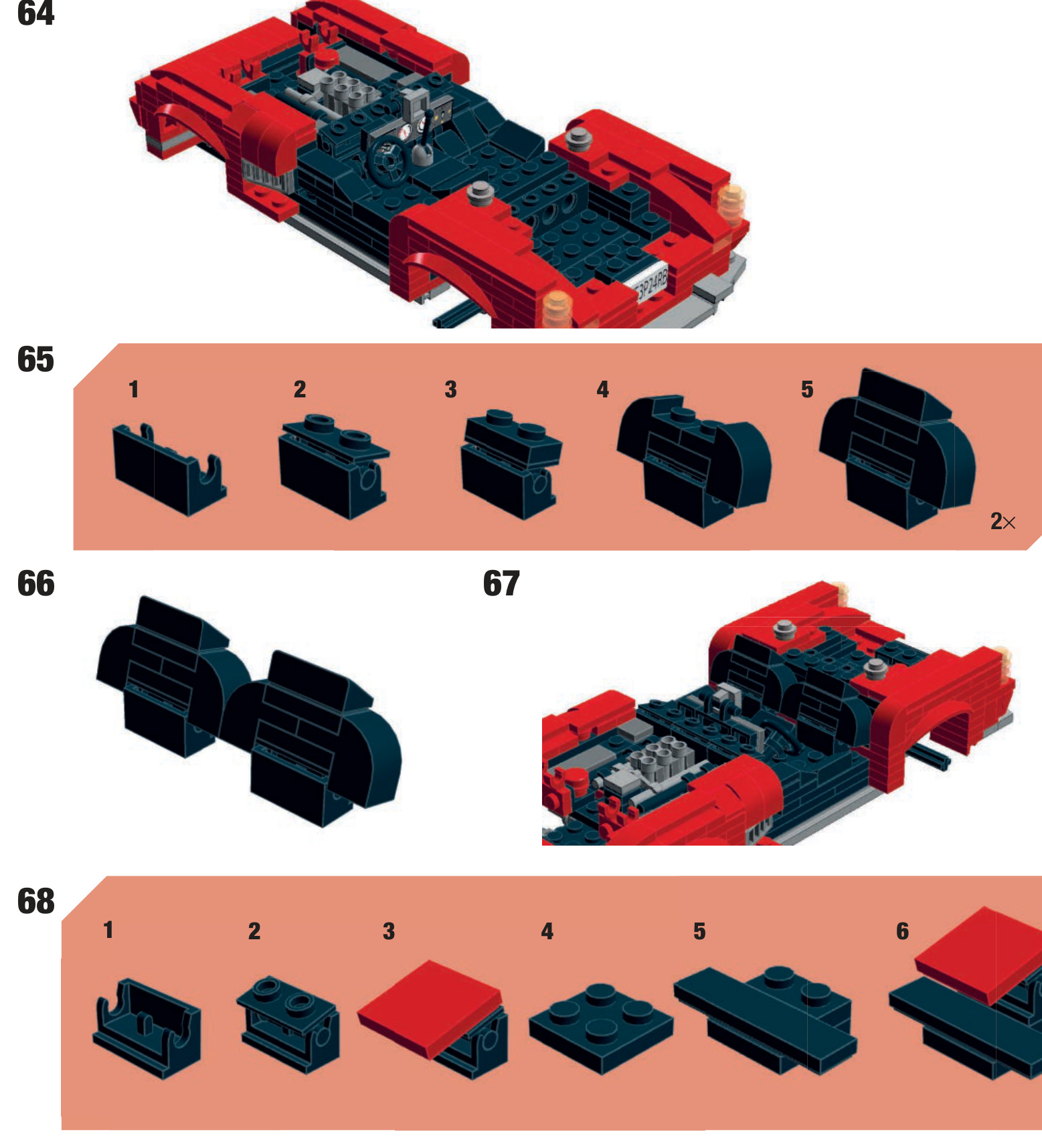 64

3P24RB

65

1 2 3 4 5

2×

66

67

68

1 2 3 4 5 6