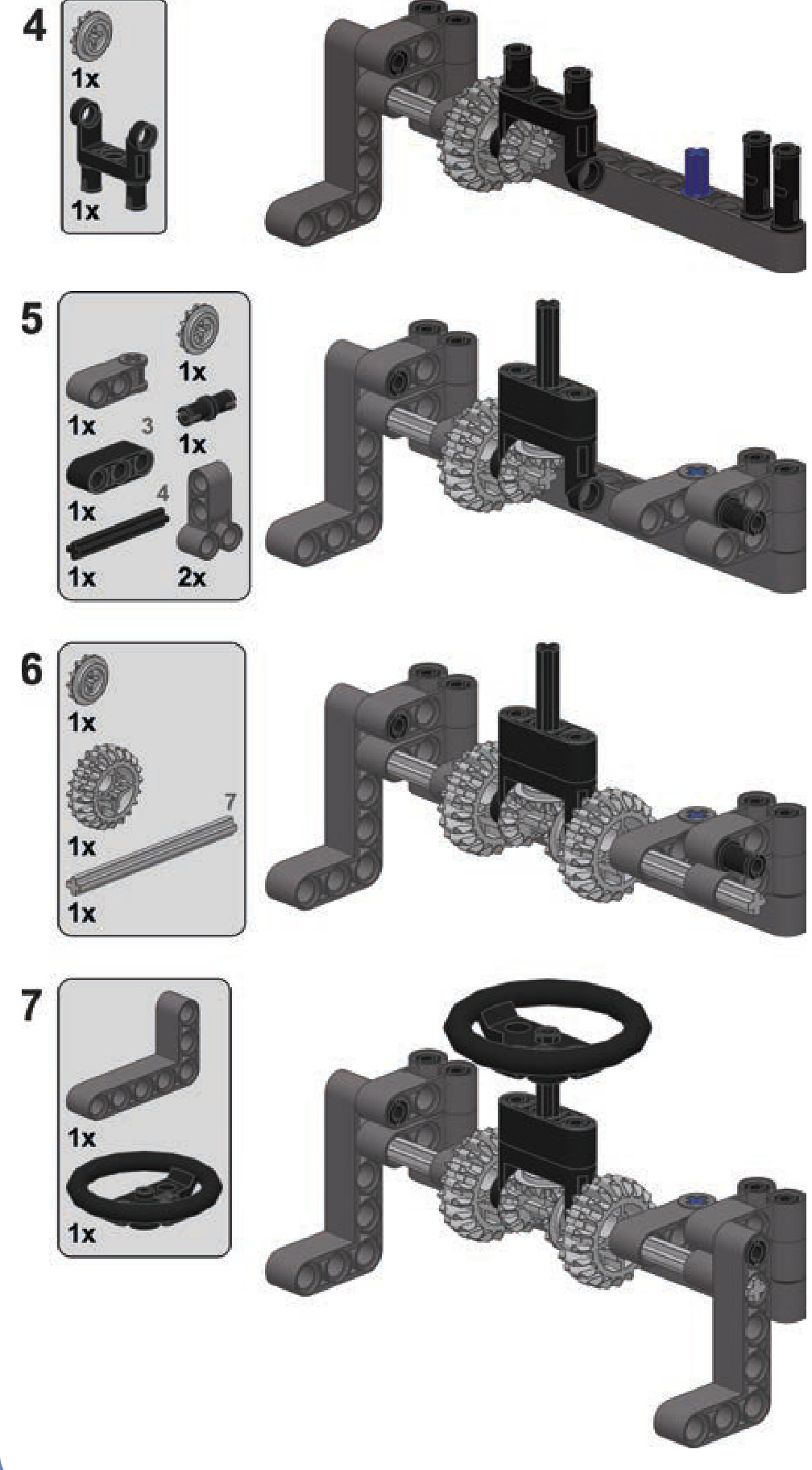 4
1x
1x

5
1x
1x
3
1x
1x
4
1x
2x

6
1x
1x
7
1x

7
1x
1x