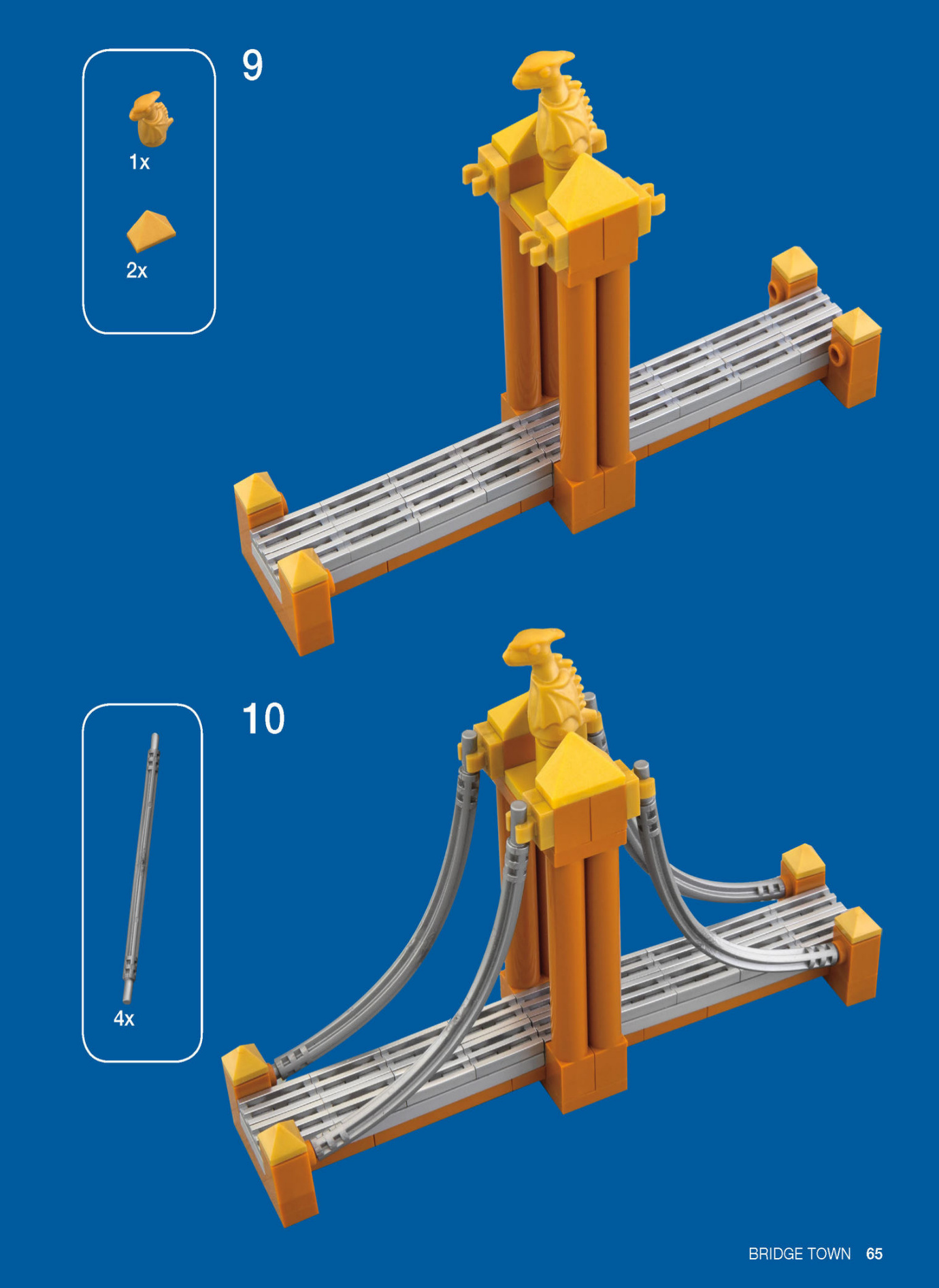 1x

2x

9

4x

10

BRIDGE TOWN 65