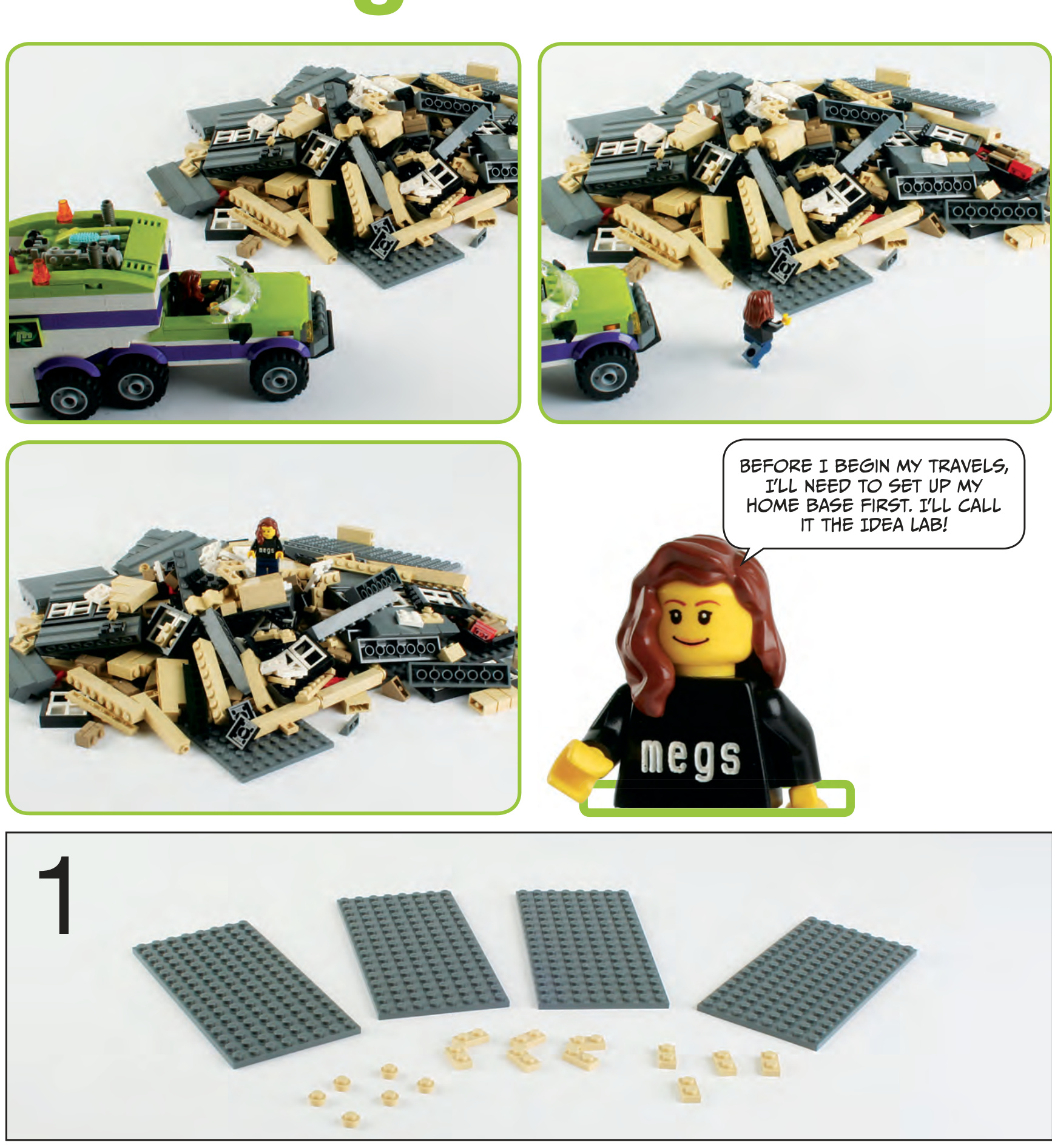 BEFORE I BEGIN MY TRAVELS, I'LL NEED TO SET UP MY HOME BASE FIRST. I'LL CALL IT THE IDEA LAB!

megs

1