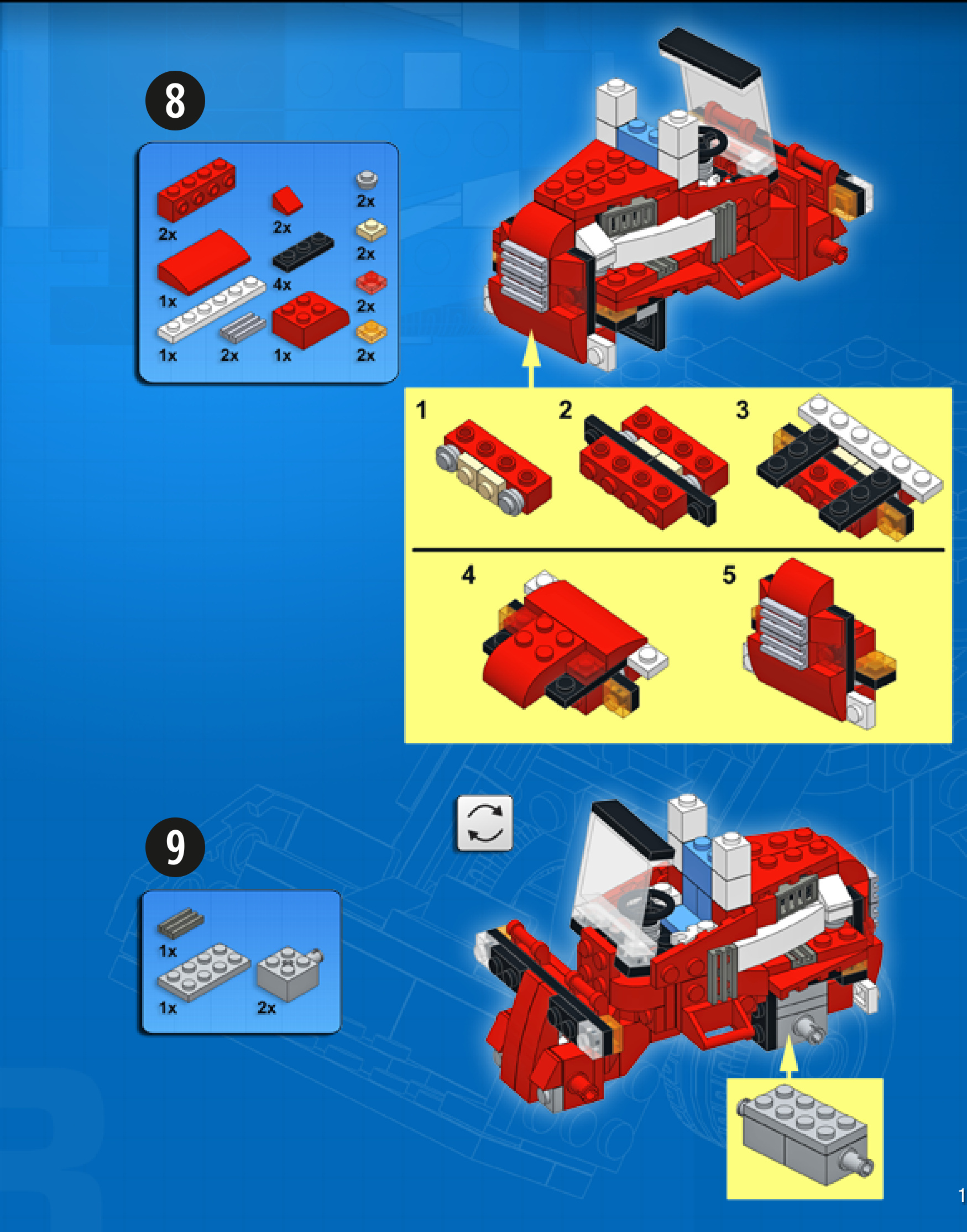 8

2x
2x
2x
2x
1x
4x
2x
1x
2x
1x
2x

1
2
3
4
5

9

1x
1x
2x

1