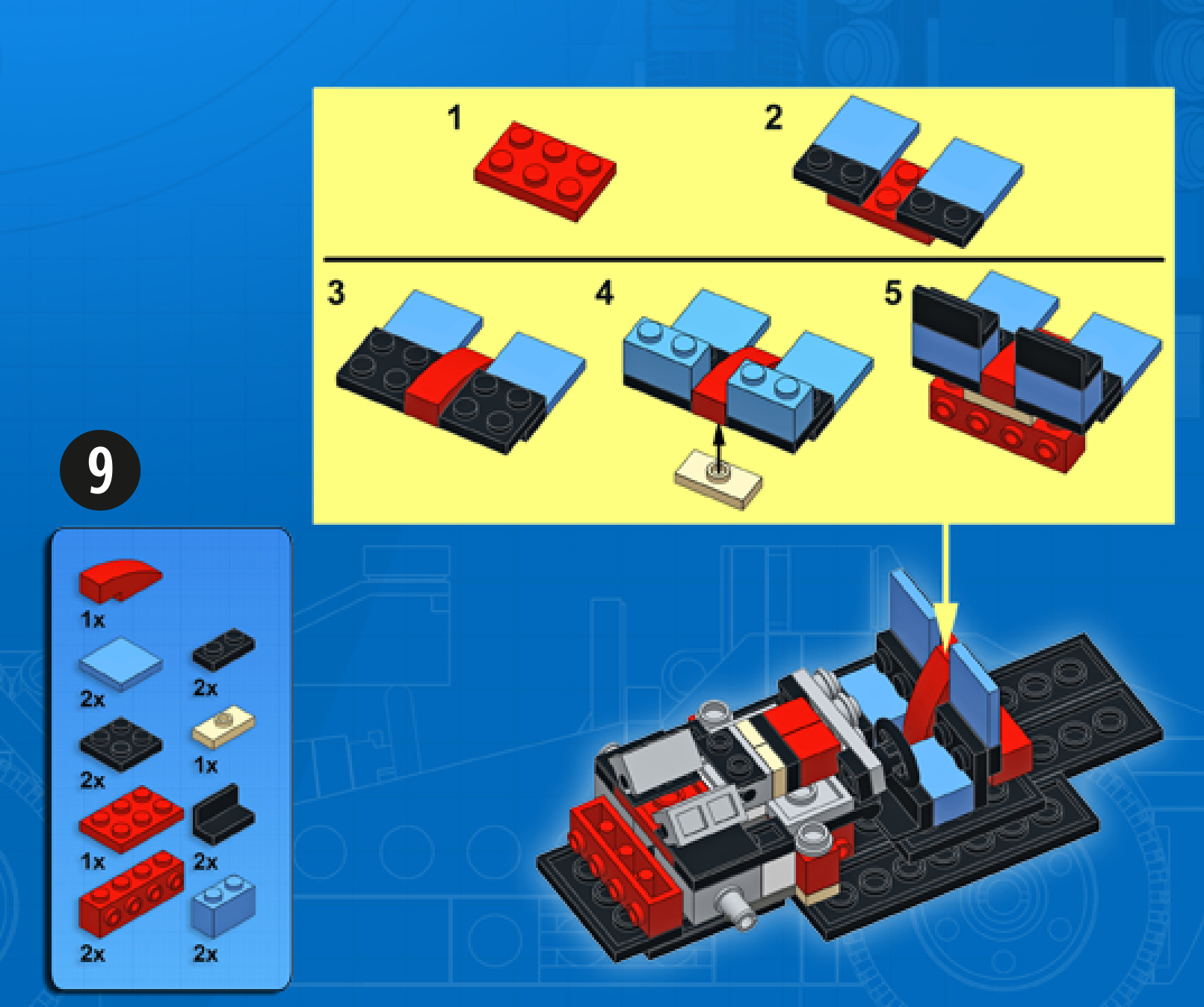 1

2

3

4

5

9

1x

2x

2x

2x

1x

1x

2x

2x

2x