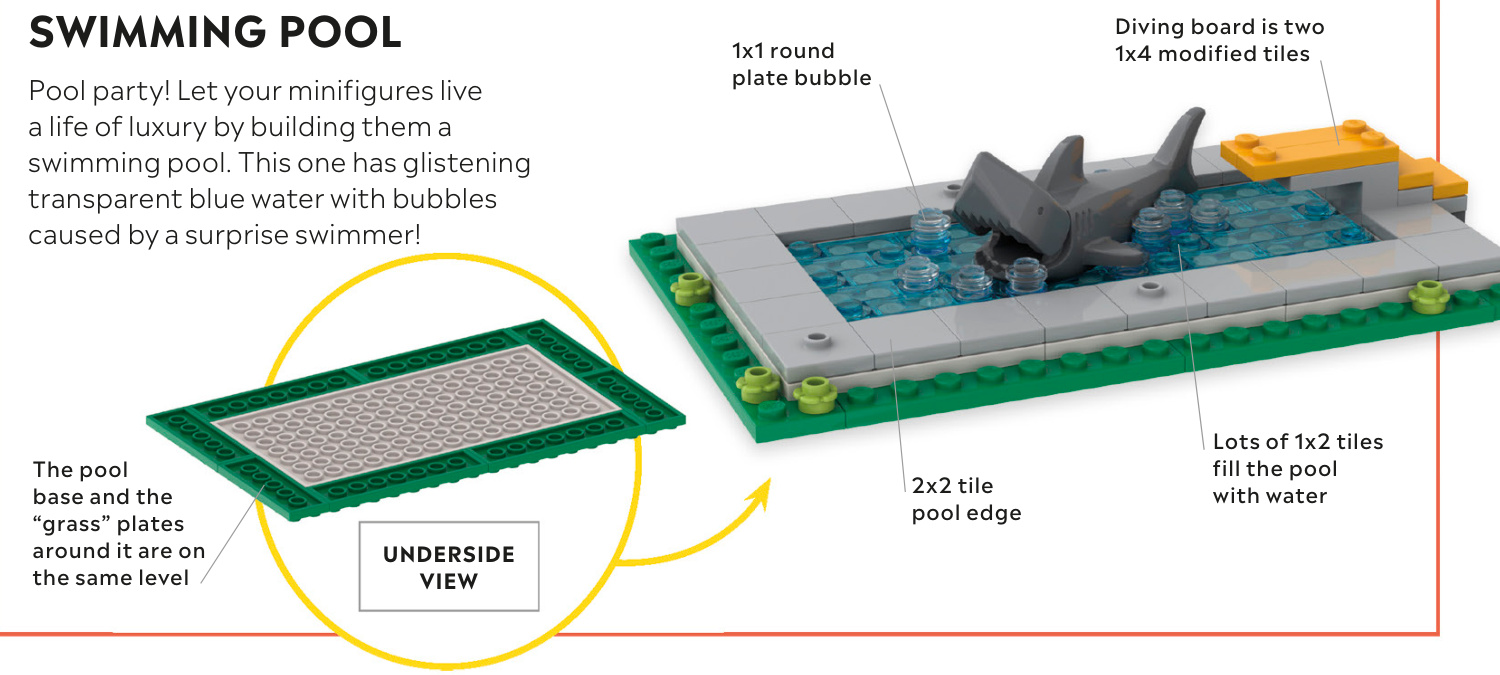 SWIMMING POOL

Pool party! Let your minifigures live a life of luxury by building them a swimming pool. This one has glistening transparent blue water with bubbles caused by a surprise swimmer!

1x1 round plate bubble

Diving board is two 1x4 modified tiles

The pool base and the "grass" plates around it are on the same level

UNDERSIDE VIEW

2x2 tile pool edge

Lots of 1x2 tiles fill the pool with water