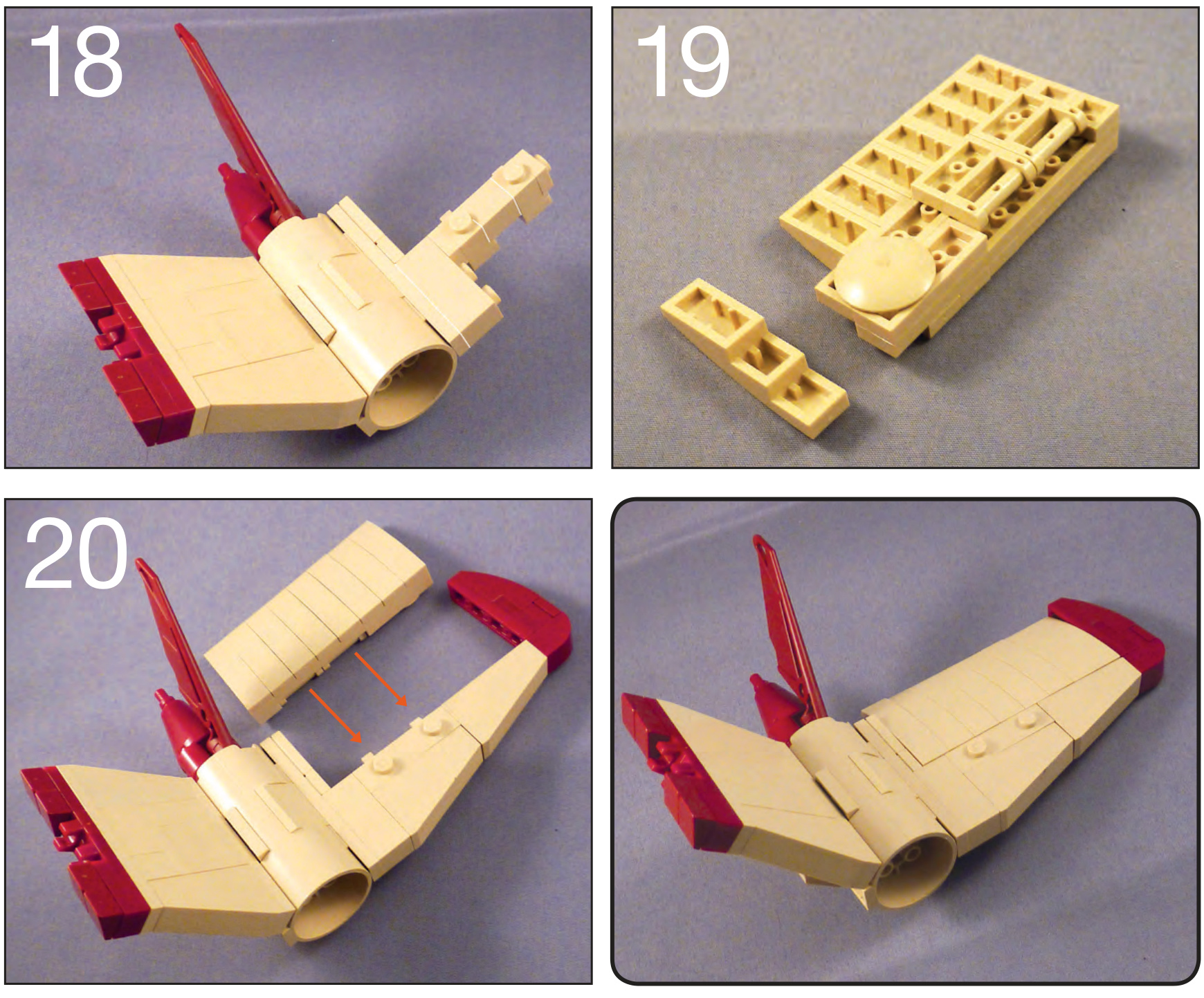 18

19

20