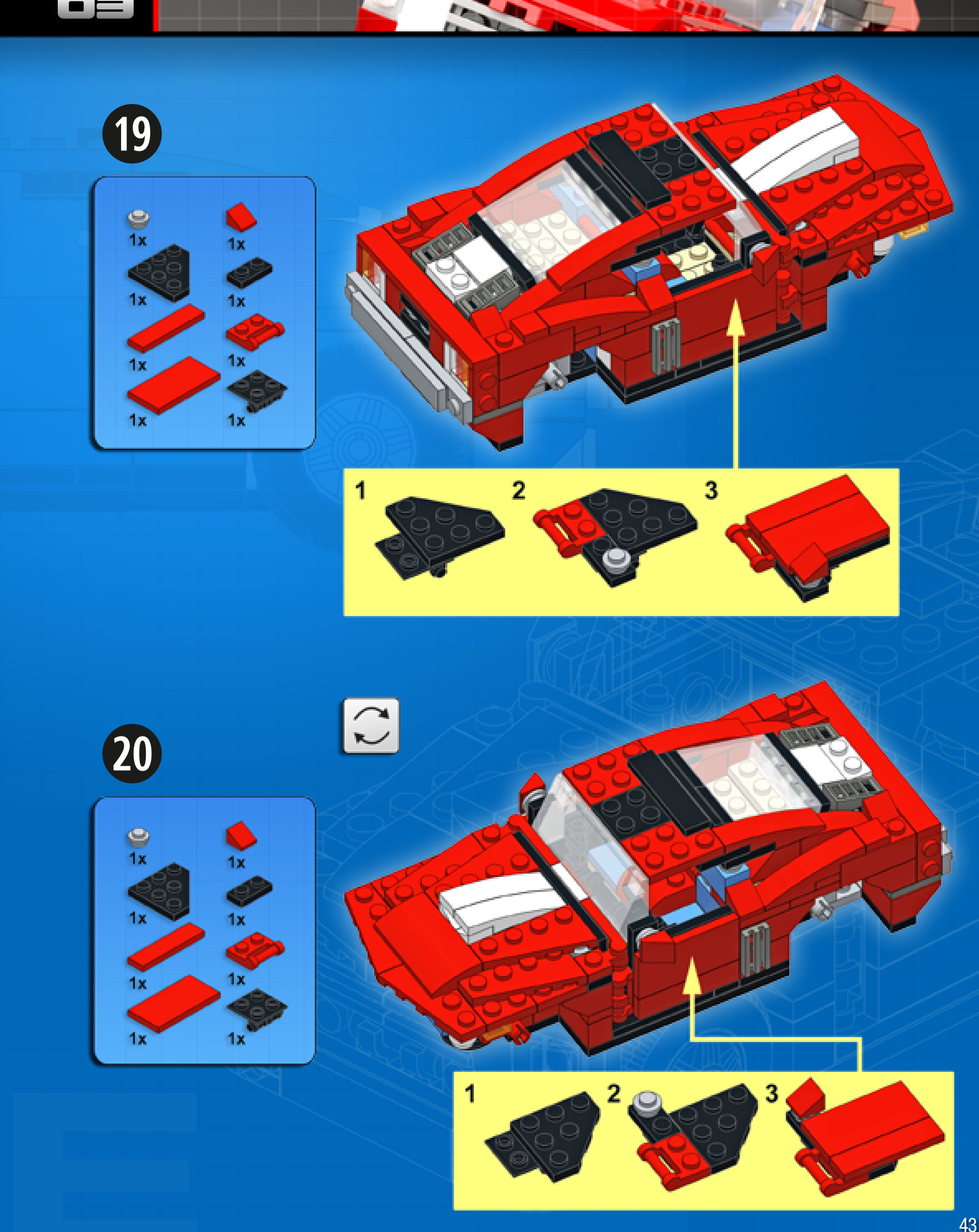 03

19

1x
1x
1x
1x
1x
1x
1x
1x

1 2 3

20

1x
1x
1x
1x
1x
1x
1x
1x

1 2 3

43