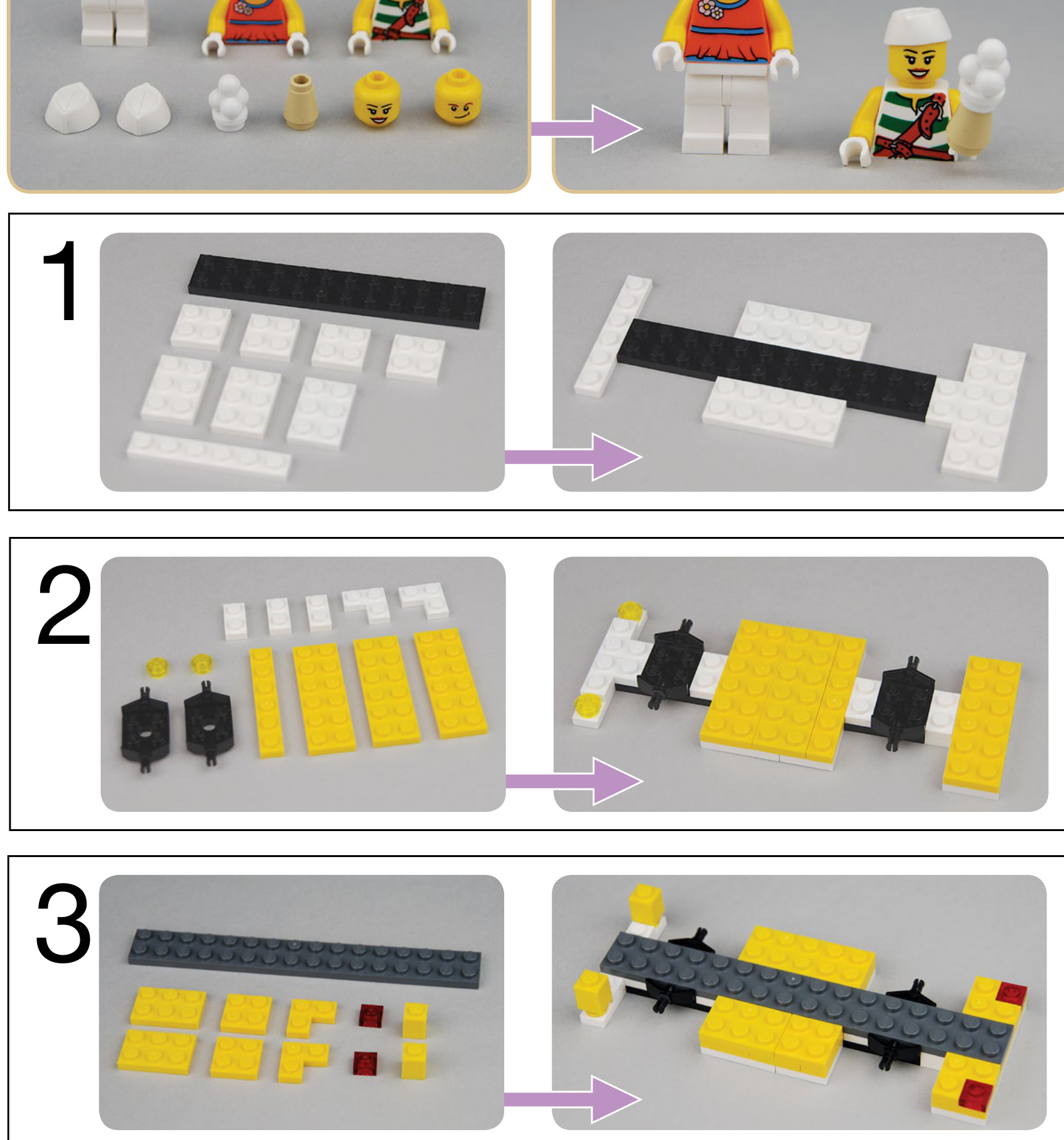 1

2

3