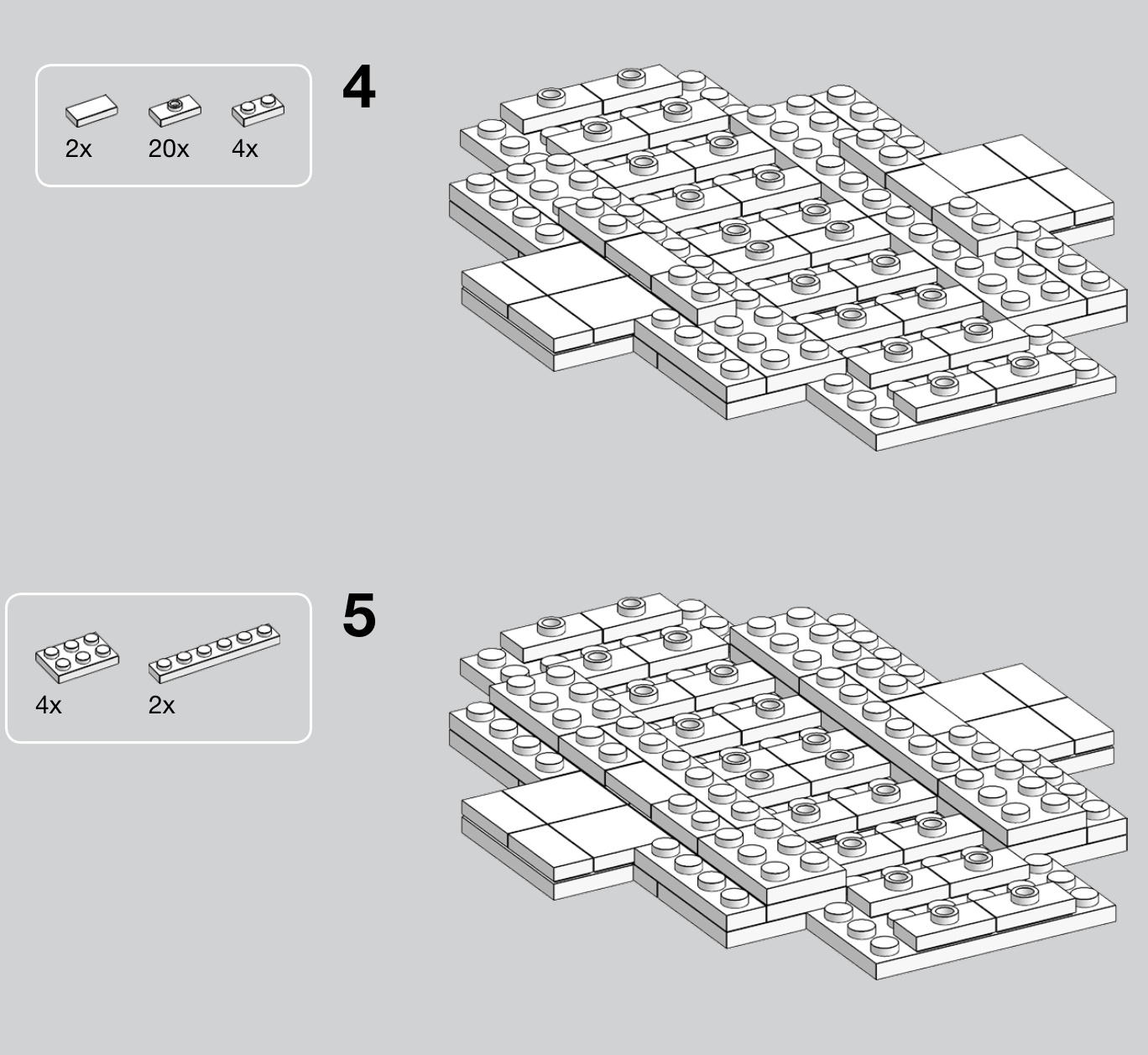 2x 20x 4x

4

4x 2x

5