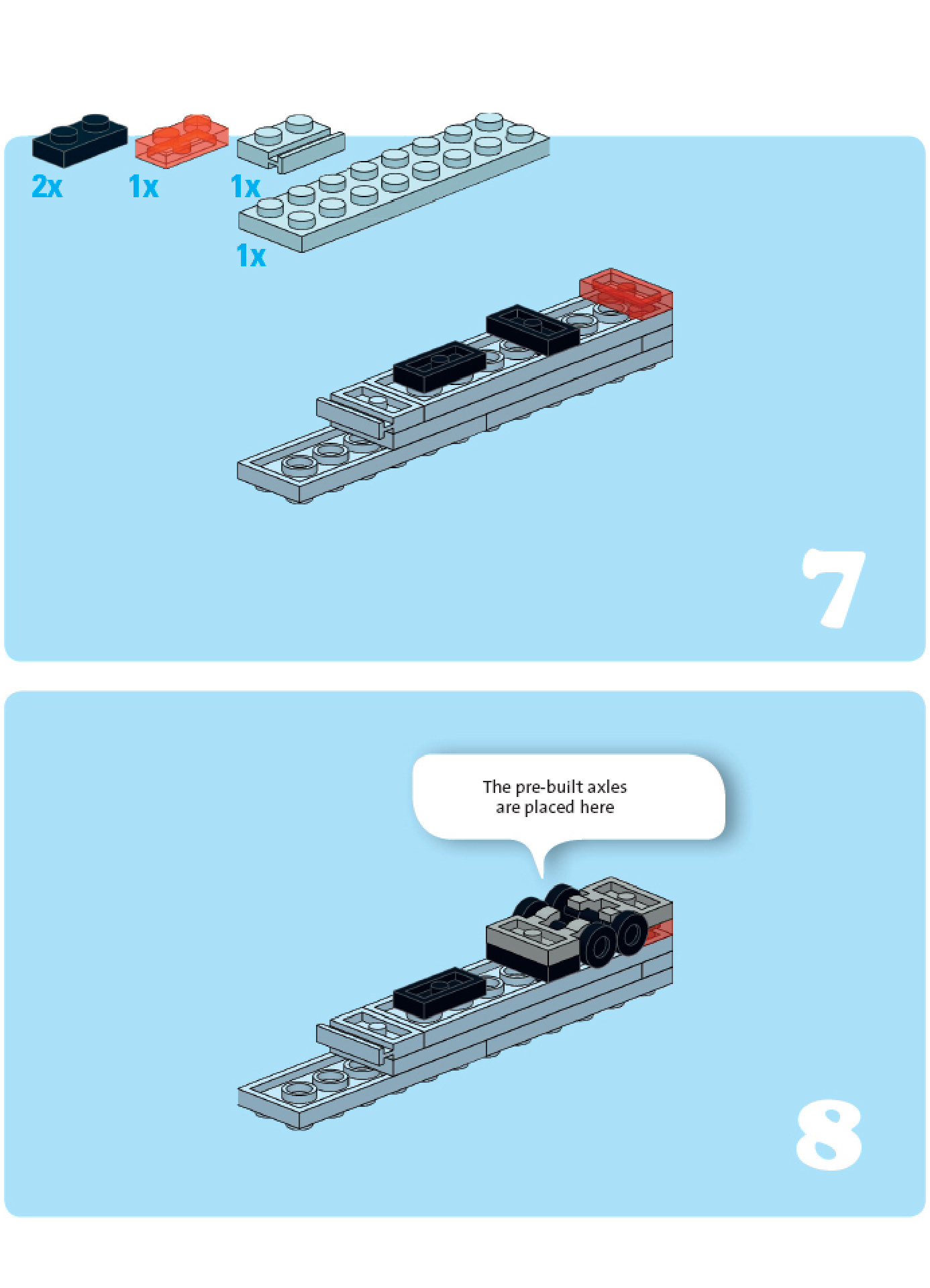 2x

1x

1x

1x

7

The pre-built axles are placed here

8