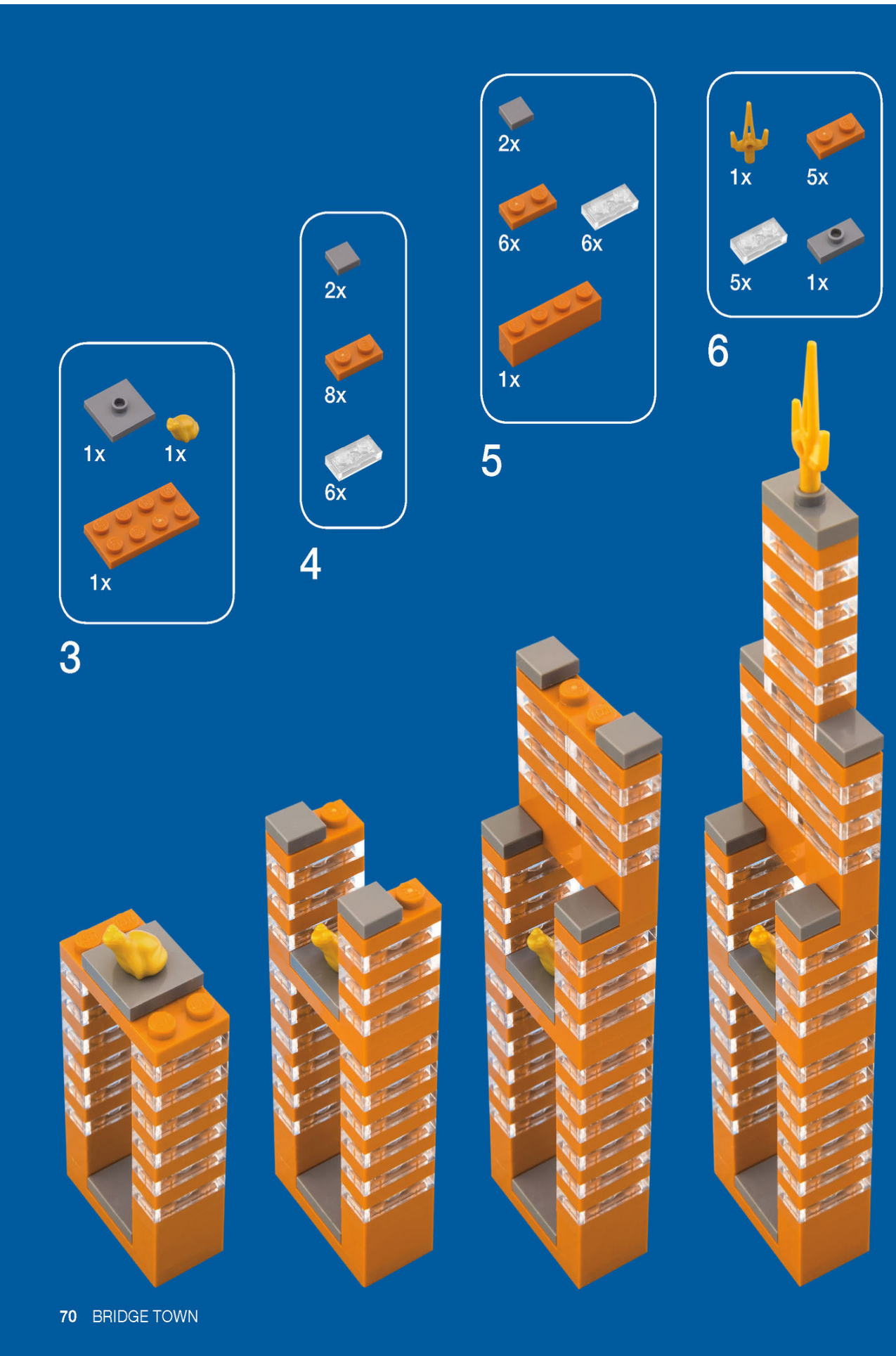 1x
1x
1x

3

2x
8x
6x

4

2x
6x
6x
1x

5

1x
5x
5x
1x

6

70 BRIDGE TOWN