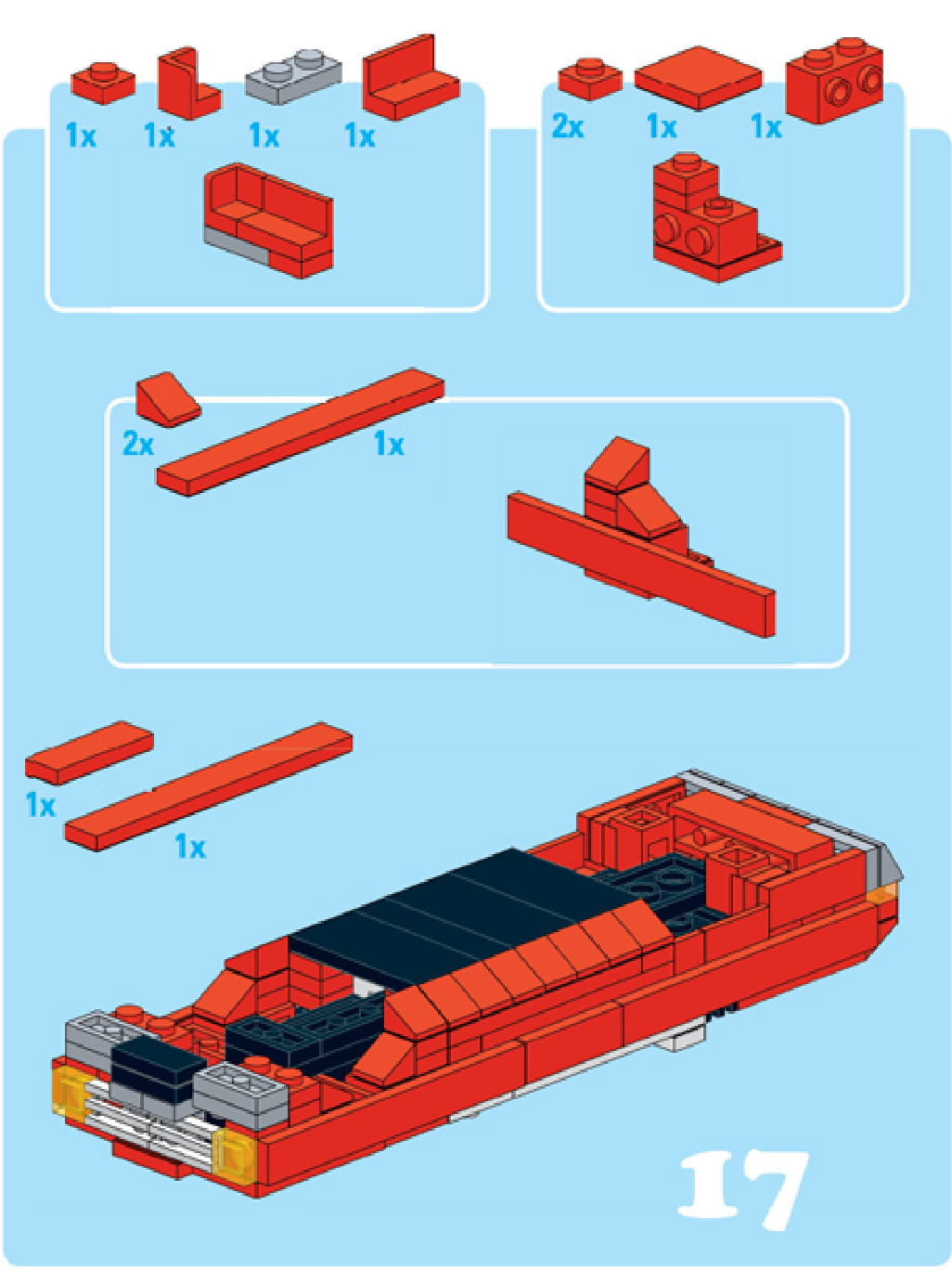 1x 1x 1x 1x

2x 1x 1x

2x 1x

1x 1x

17