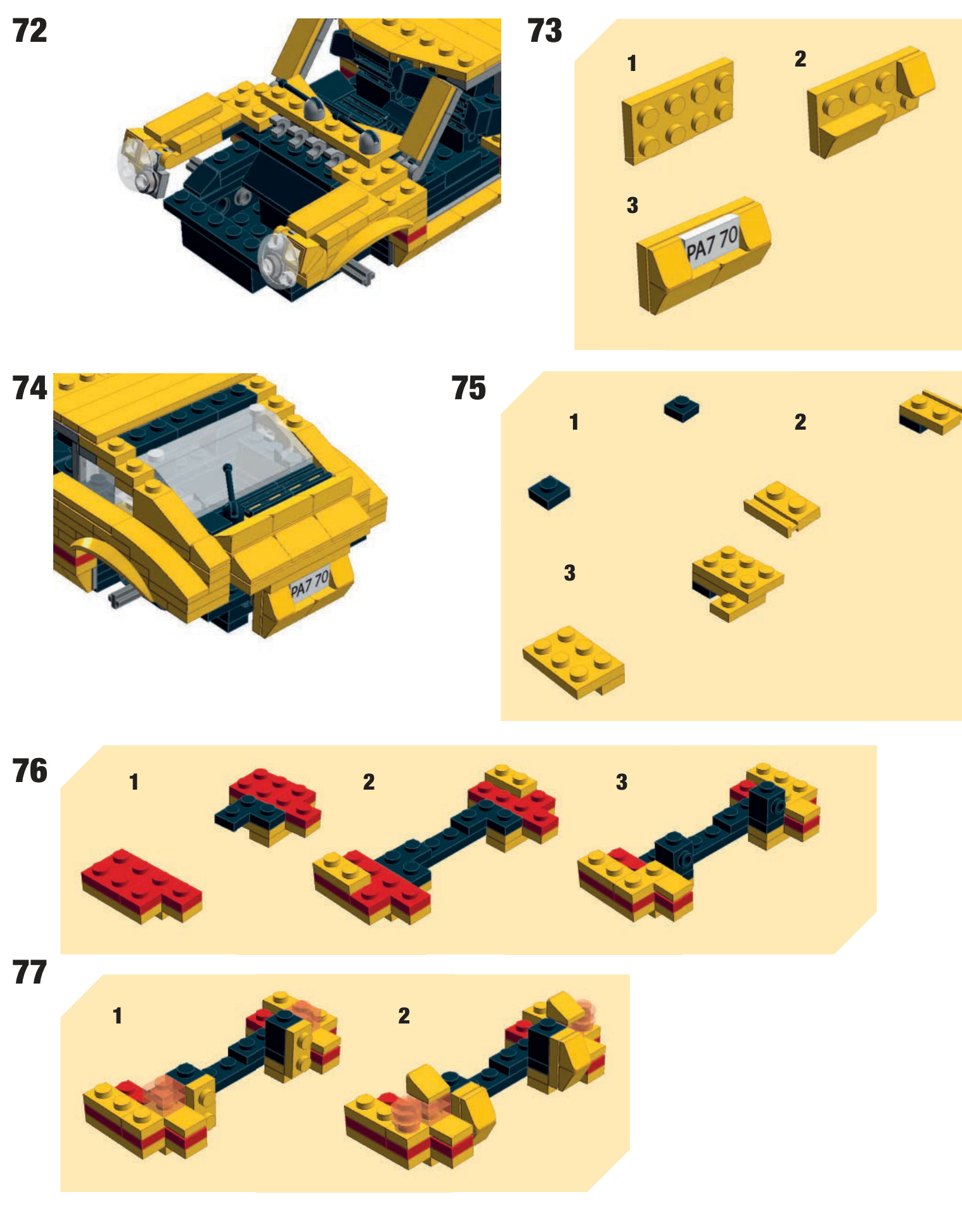 72

73

1

2

3

PA7 70

74

PA7 70

75

1

2

3

76

1

2

3

77

1

2