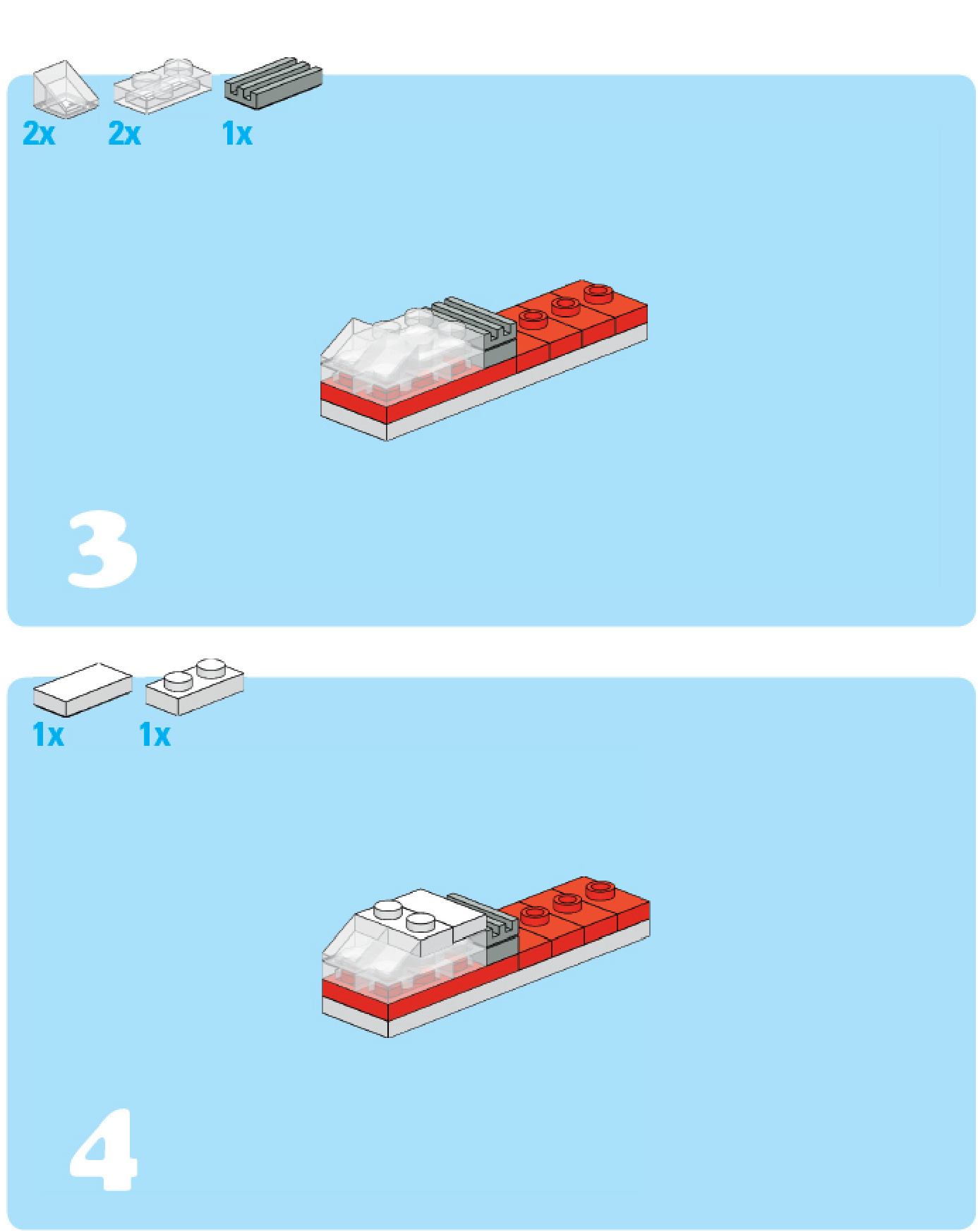 2x 2x 1x

3

1x 1x

4