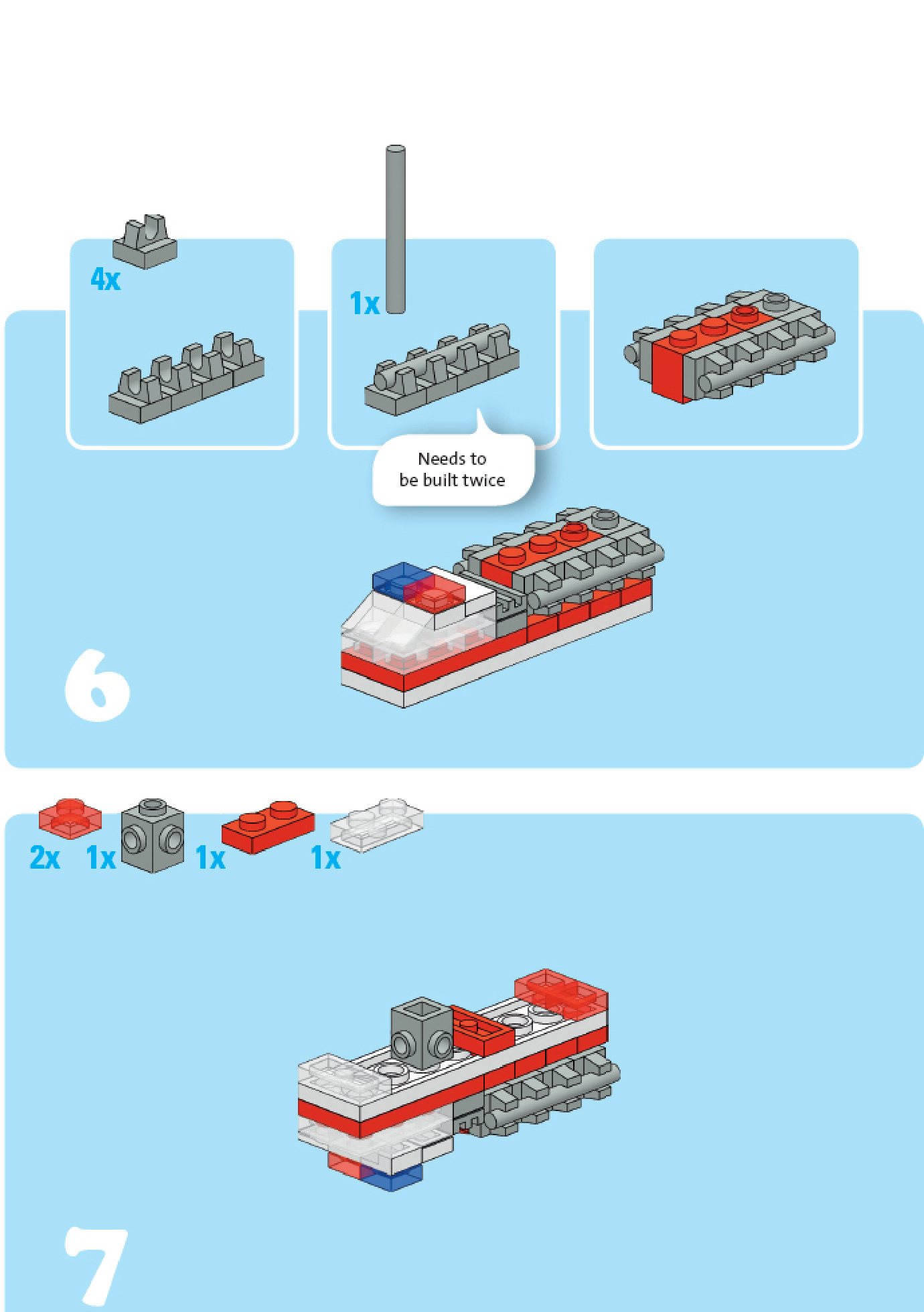 4x

1x

Needs to be built twice

6

2x 1x 1x 1x

7