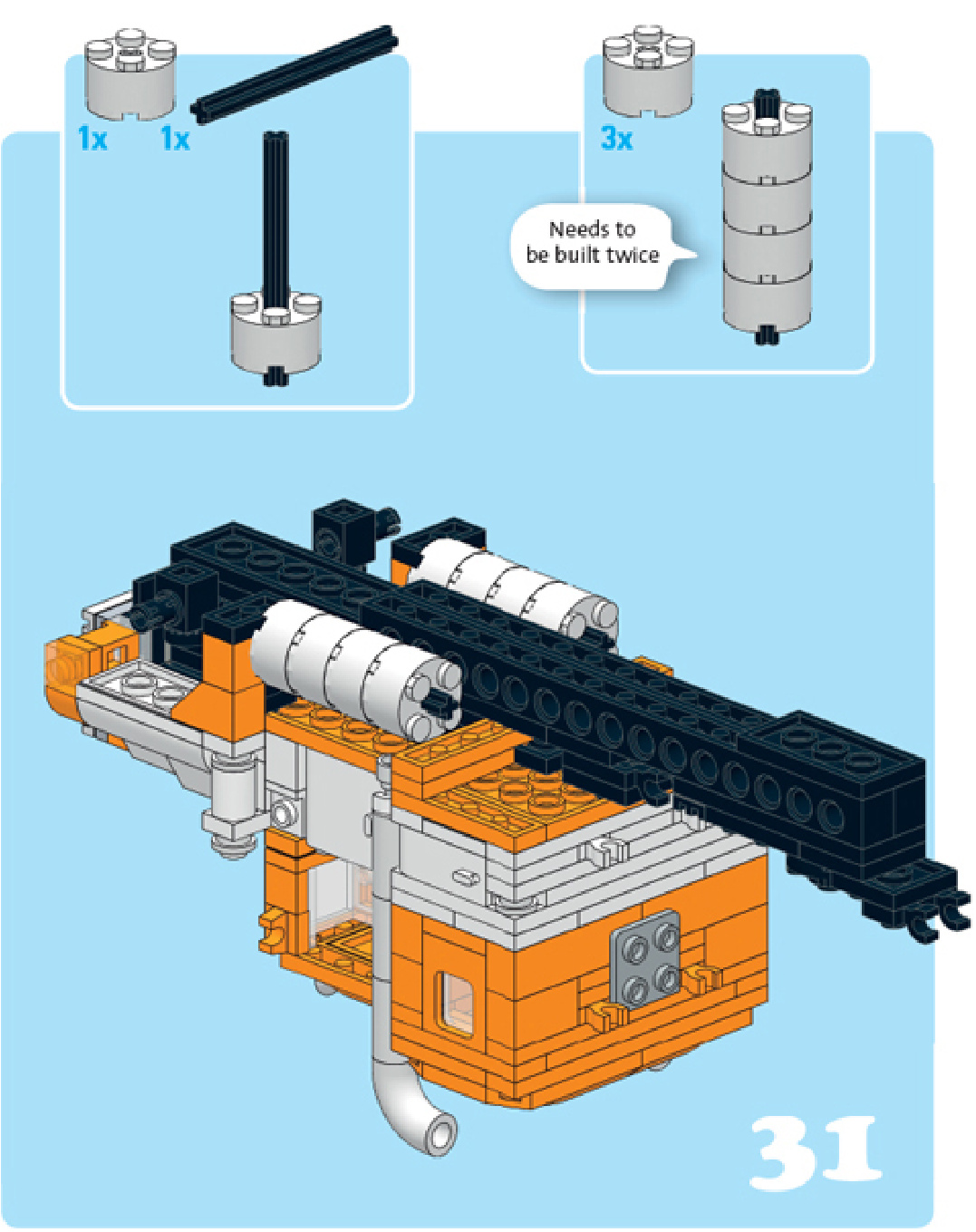 1x 1x

3x

Needs to be built twice

31