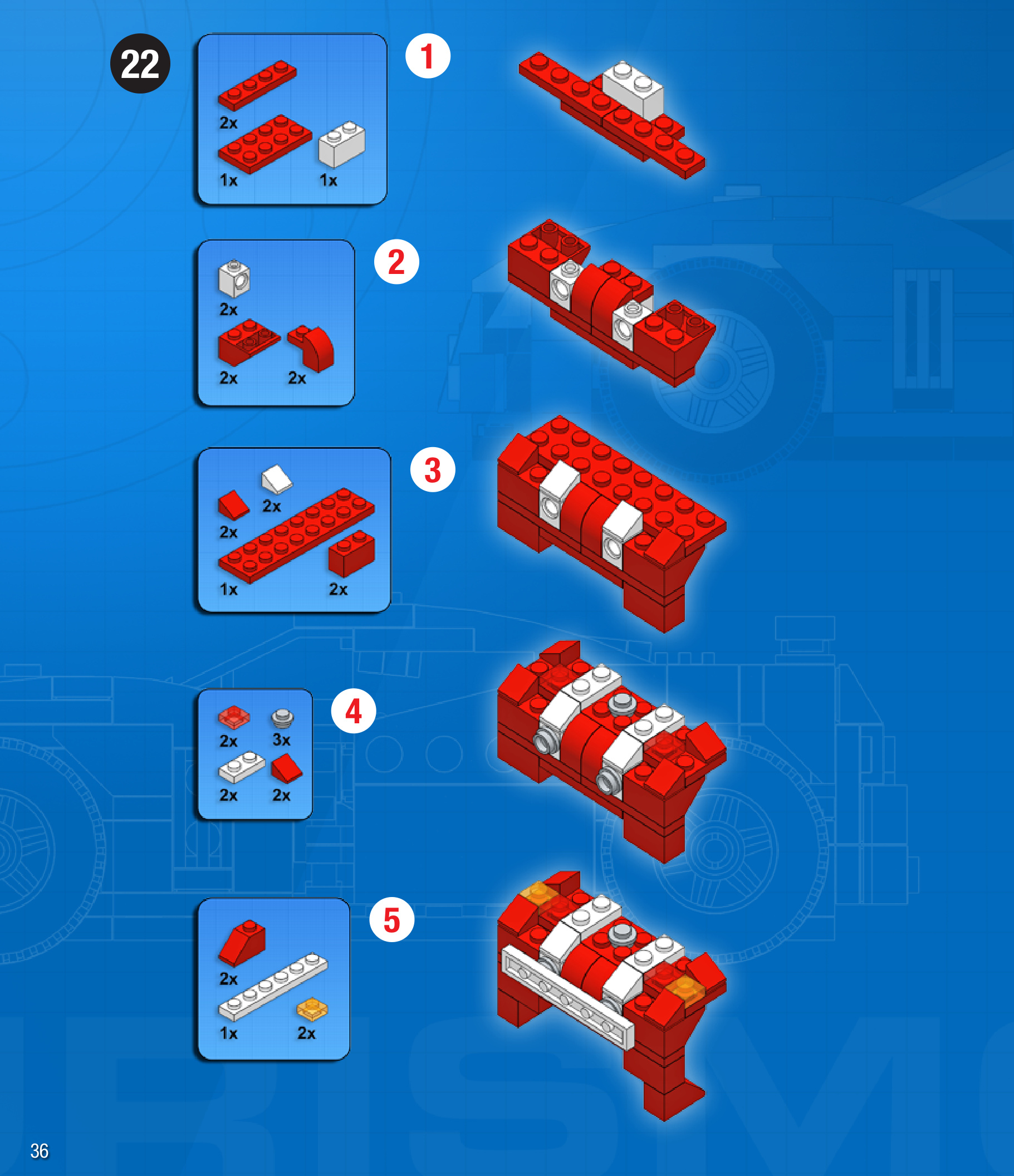 22

2x
1x
1x

1

2x
2x
2x

2

2x
2x
1x
2x

3

2x
3x
2x
2x

4

2x
1x
2x

5

36